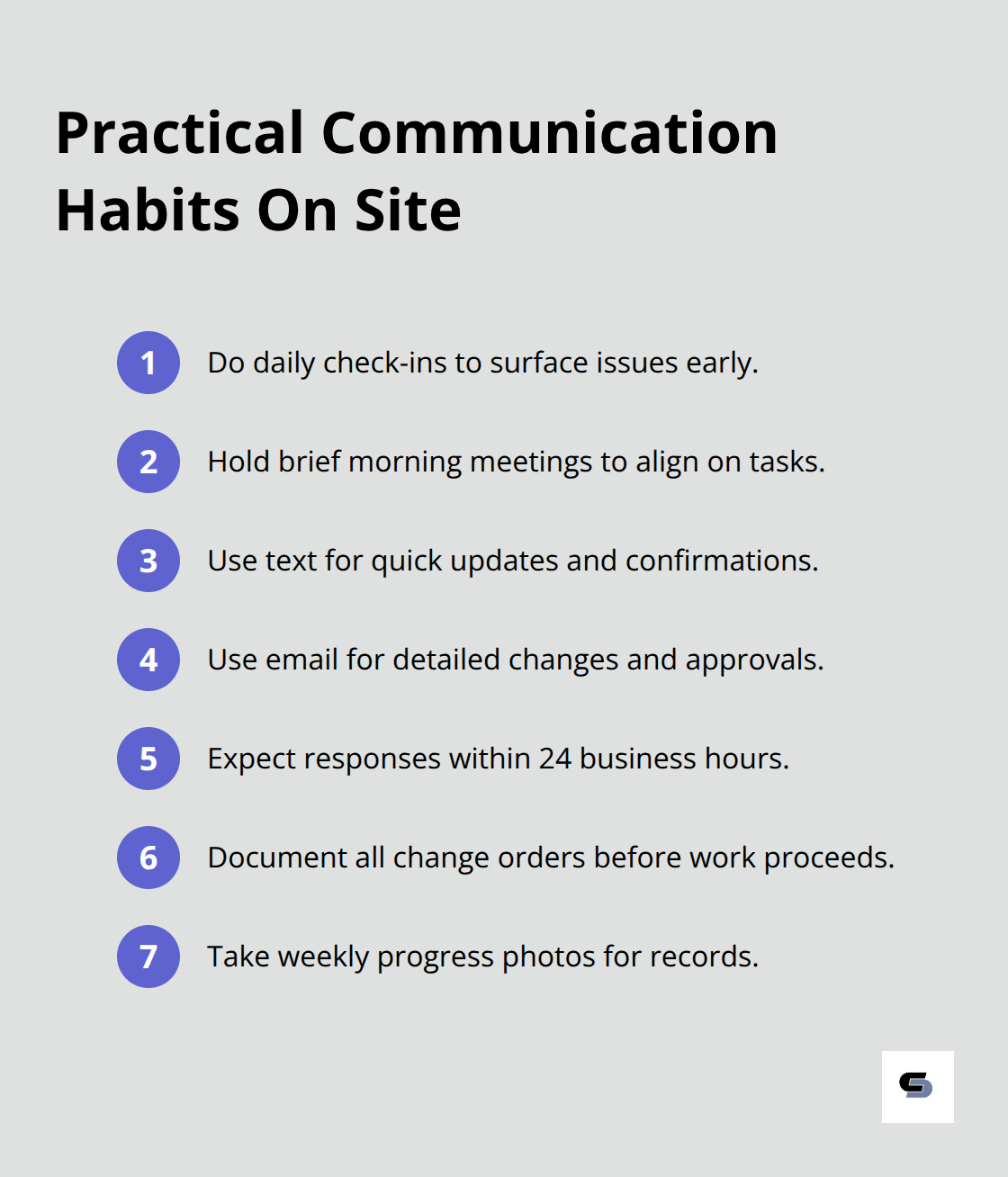 Practical Communication Habits On Site

1 Do daily check-ins to surface issues early.

2 Hold brief morning meetings to align on tasks.

3 Use text for quick updates and confirmations.

4 Use email for detailed changes and approvals.

5 Expect responses within 24 business hours.

6 Document all change orders before work proceeds.

7 Take weekly progress photos for records.