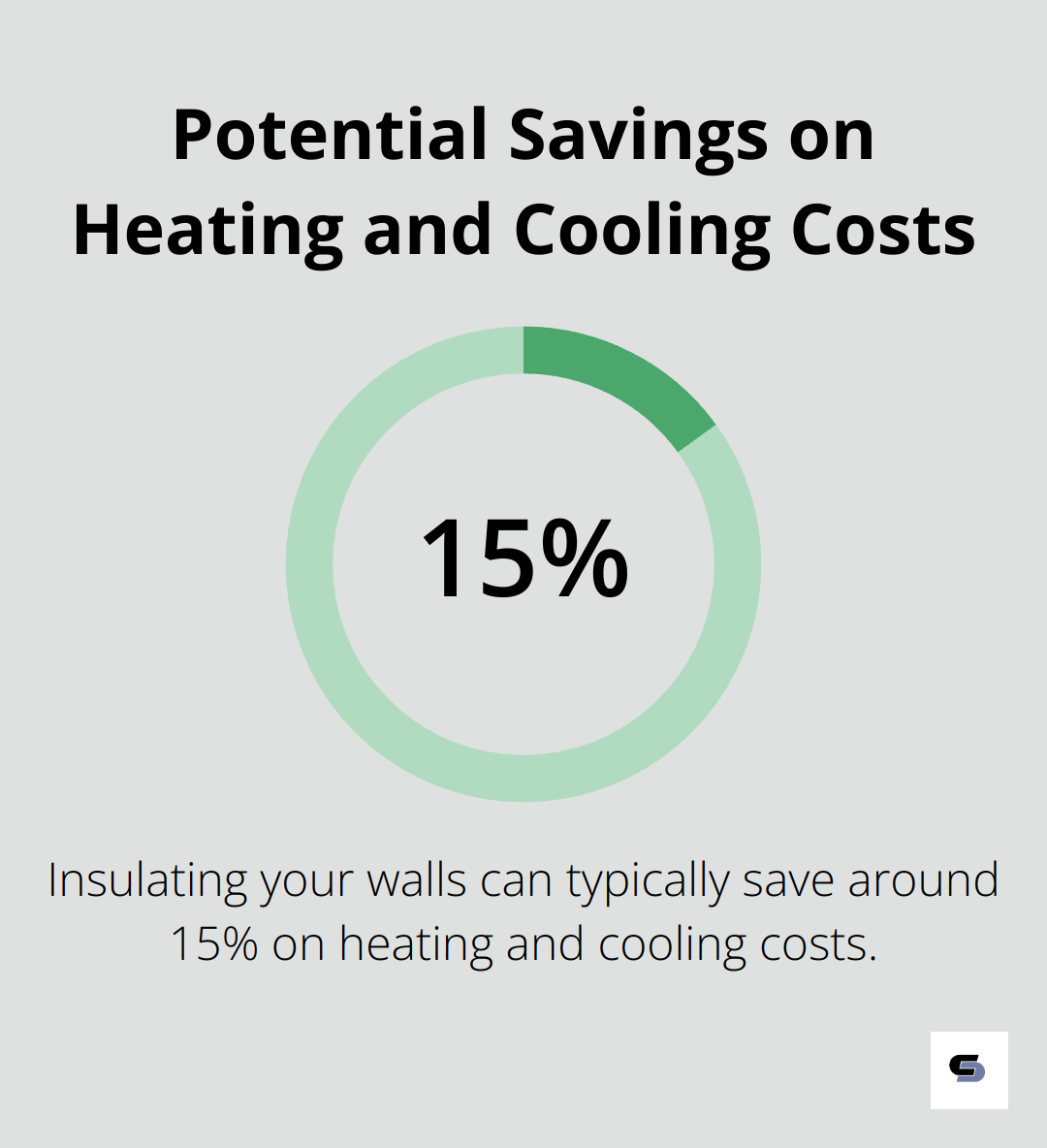 Potential Savings on Heating and Cooling Costs

15%

Insulating your walls can typically save around 15% on heating and cooling costs.