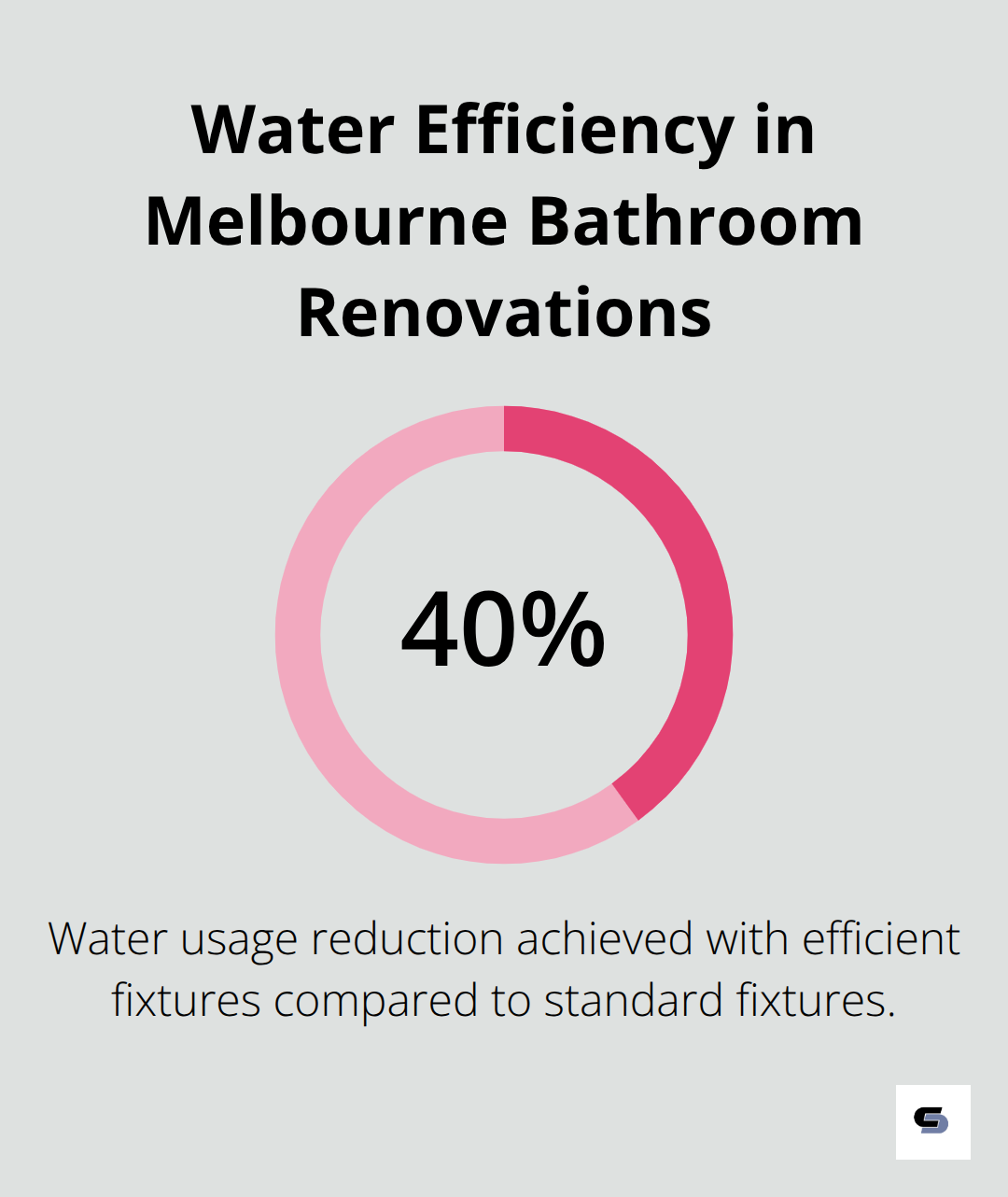 Water Efficiency in Melbourne Bathroom Renovations

40%

Water usage reduction achieved with efficient fixtures compared to standard fixtures.