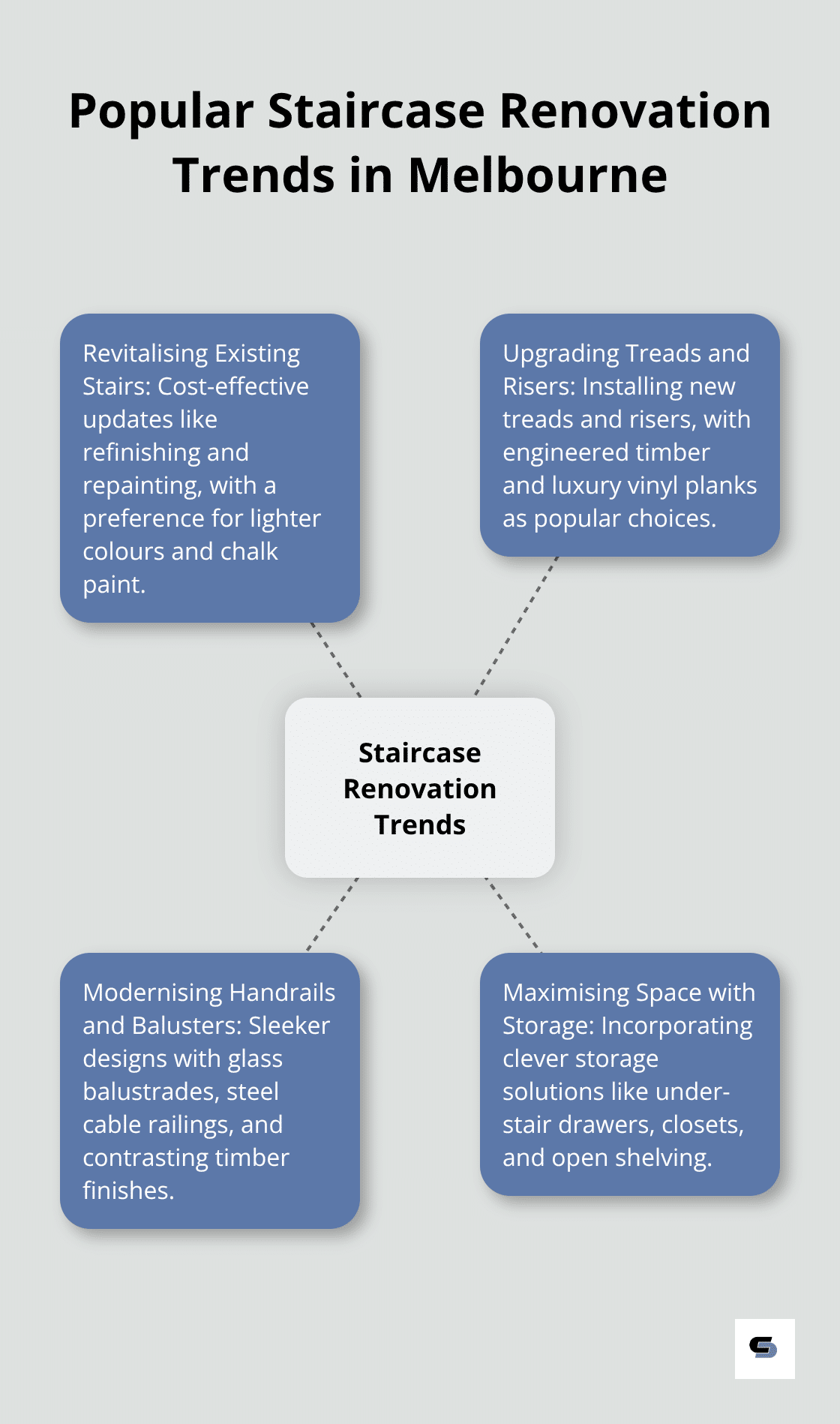 Popular Staircase Renovation Trends in Melbourne

Revitalising Existing Stairs: Cost-effective updates like refinishing and repainting, with a preference for lighter colours and chalk paint.

Upgrading Treads and Risers: Installing new treads and risers, with engineered timber and luxury vinyl planks as popular choices.

Staircase Renovation Trends

Modernising Handrails and Balusters: Sleeker designs with glass balustrades, steel cable railings, and contrasting timber finishes.

Maximising Space with Storage: Incorporating clever storage solutions like under-stair drawers, closets, and open shelving.