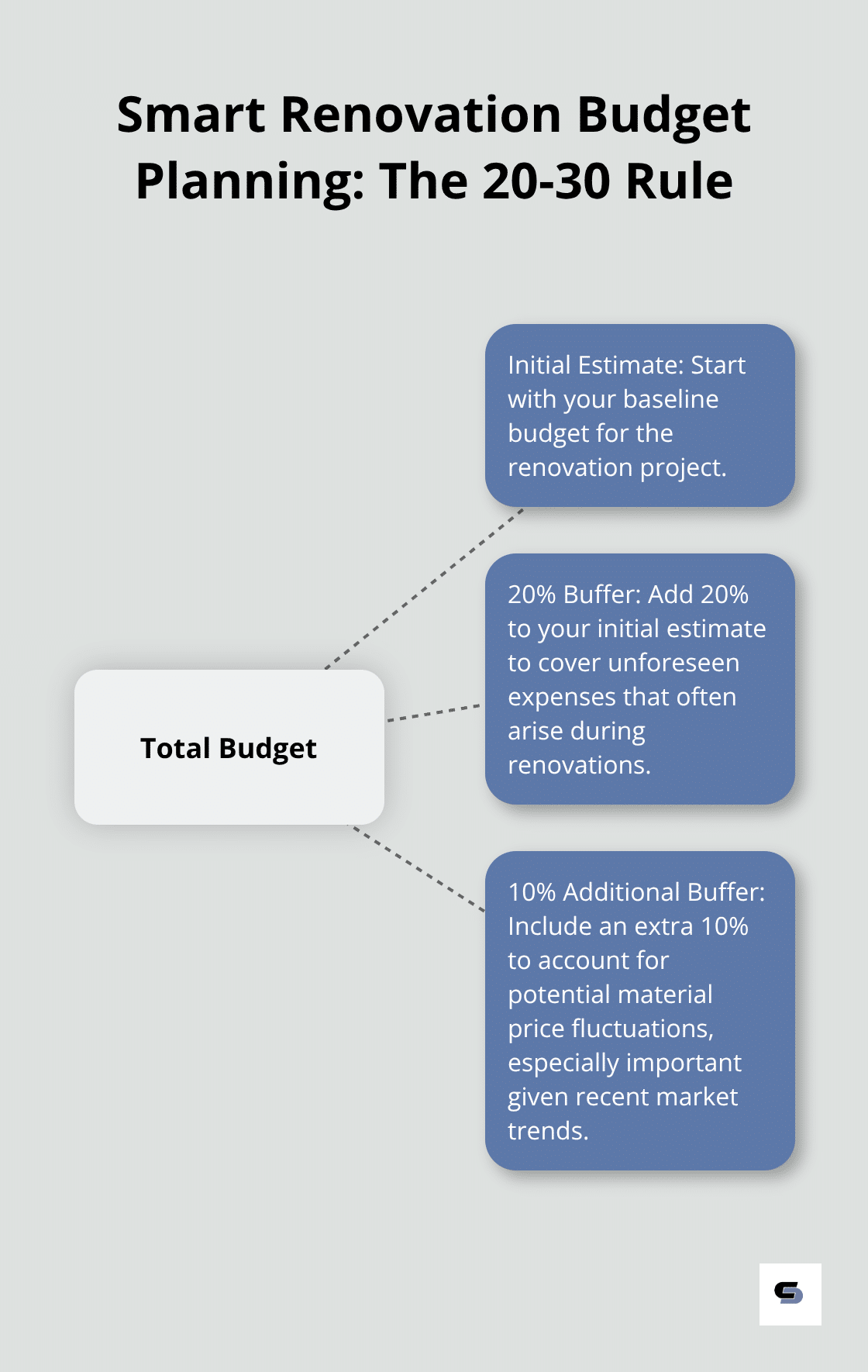 Smart Renovation Budget Planning: The 20-30 Rule

Total Budget

Initial Estimate: Start with your baseline budget for the renovation project.

20% Buffer: Add 20% to your initial estimate to cover unforeseen expenses that often arise during renovations.

10% Additional Buffer: Include an extra 10% to account for potential material price fluctuations, especially important given recent market trends.