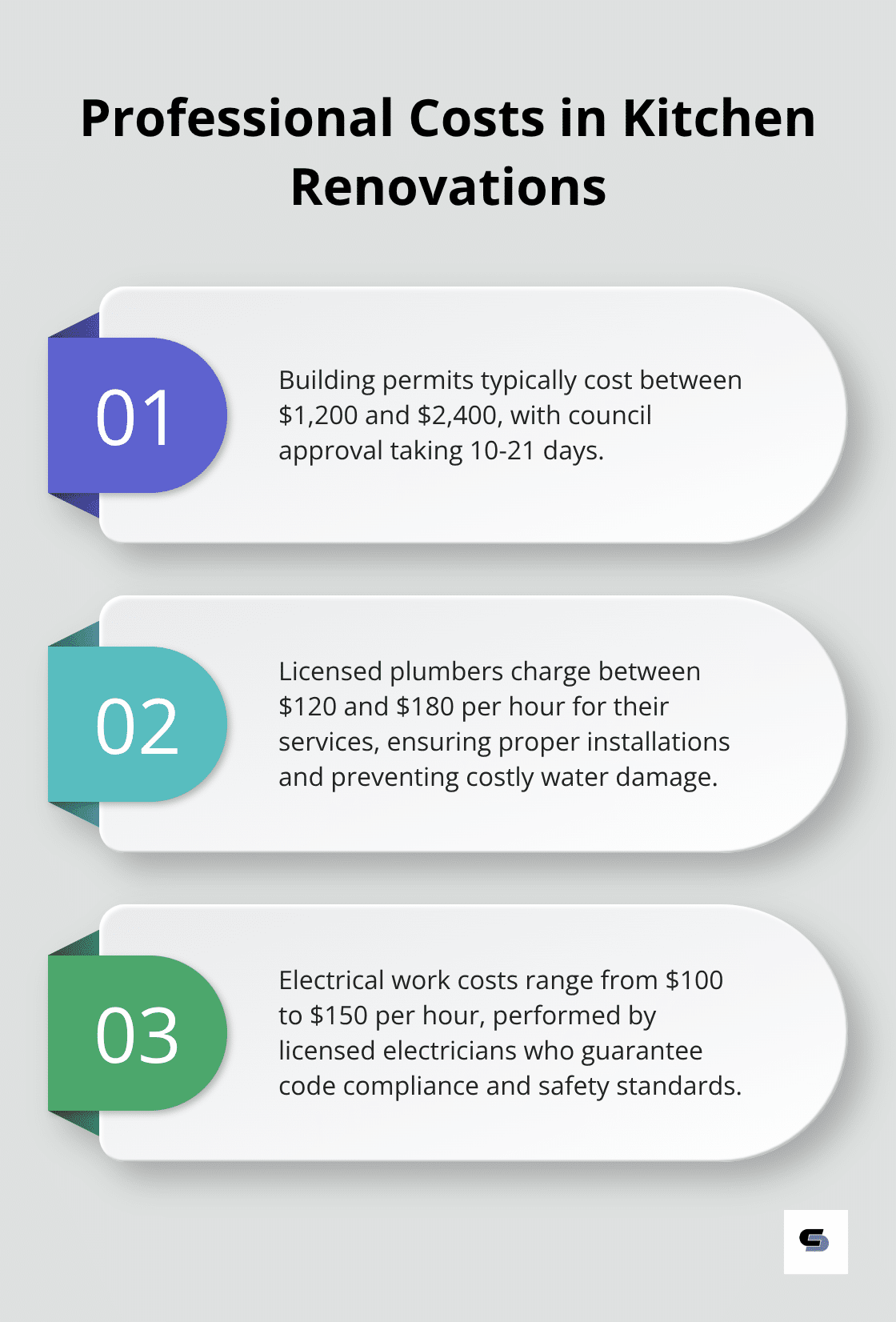 Professional Costs in Kitchen Renovations

01

Building permits typically cost between \$1,200 and \$2,400, with council approval taking 10-21 days.

02

Licensed plumbers charge between \$120 and \$180 per hour for their services, ensuring proper installations and preventing costly water damage.

03

Electrical work costs range from \$100 to \$150 per hour, performed by licensed electricians who guarantee code compliance and safety standards.