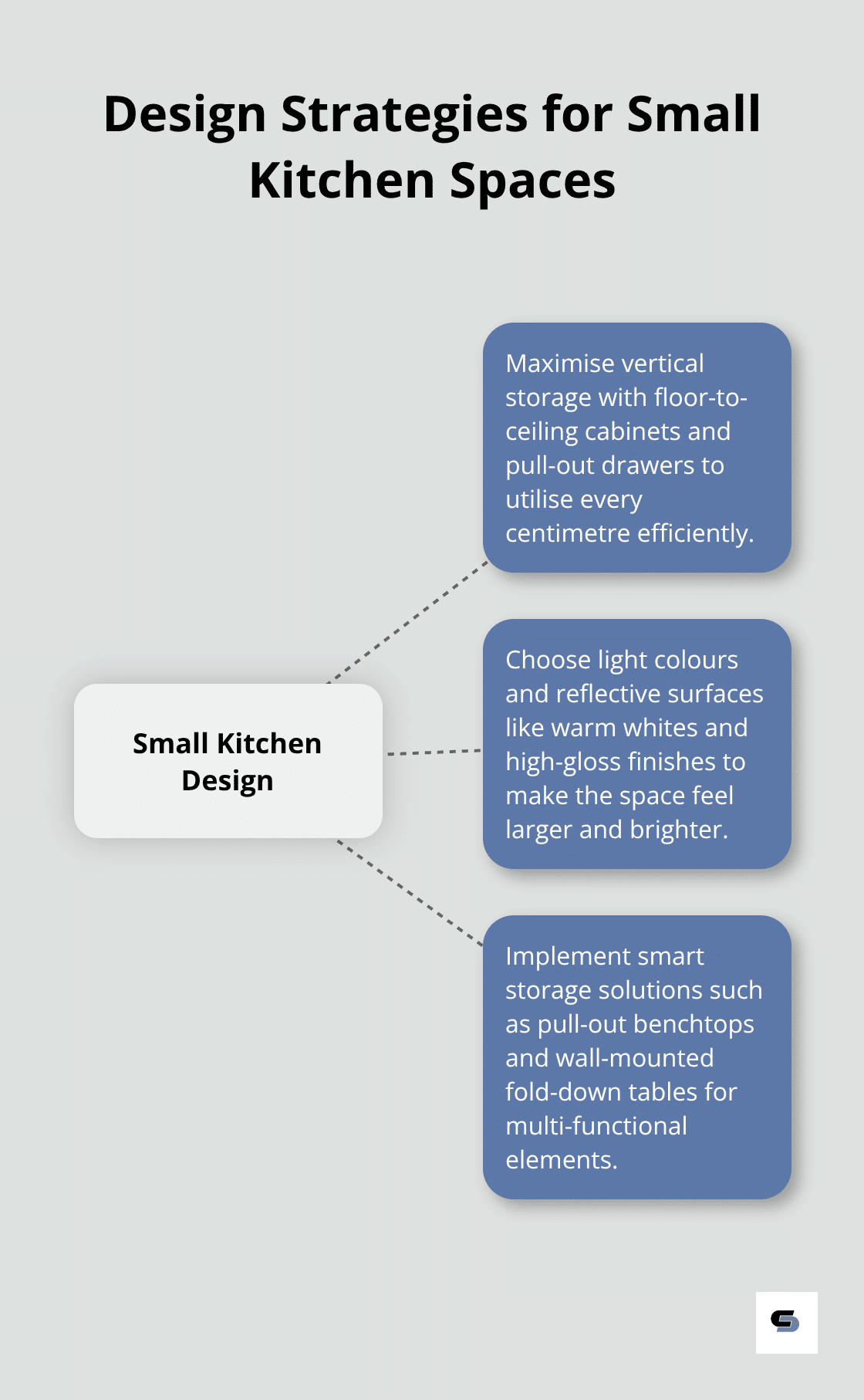 Design Strategies for Small Kitchen Spaces

Small Kitchen Design

Maximise vertical storage with floor-to-ceiling cabinets and pull-out drawers to utilise every centimetre efficiently.

Choose light colours and reflective surfaces like warm whites and high-gloss finishes to make the space feel larger and brighter.

Implement smart storage solutions such as pull-out benchtops and wall-mounted fold-down tables for multi-functional elements.