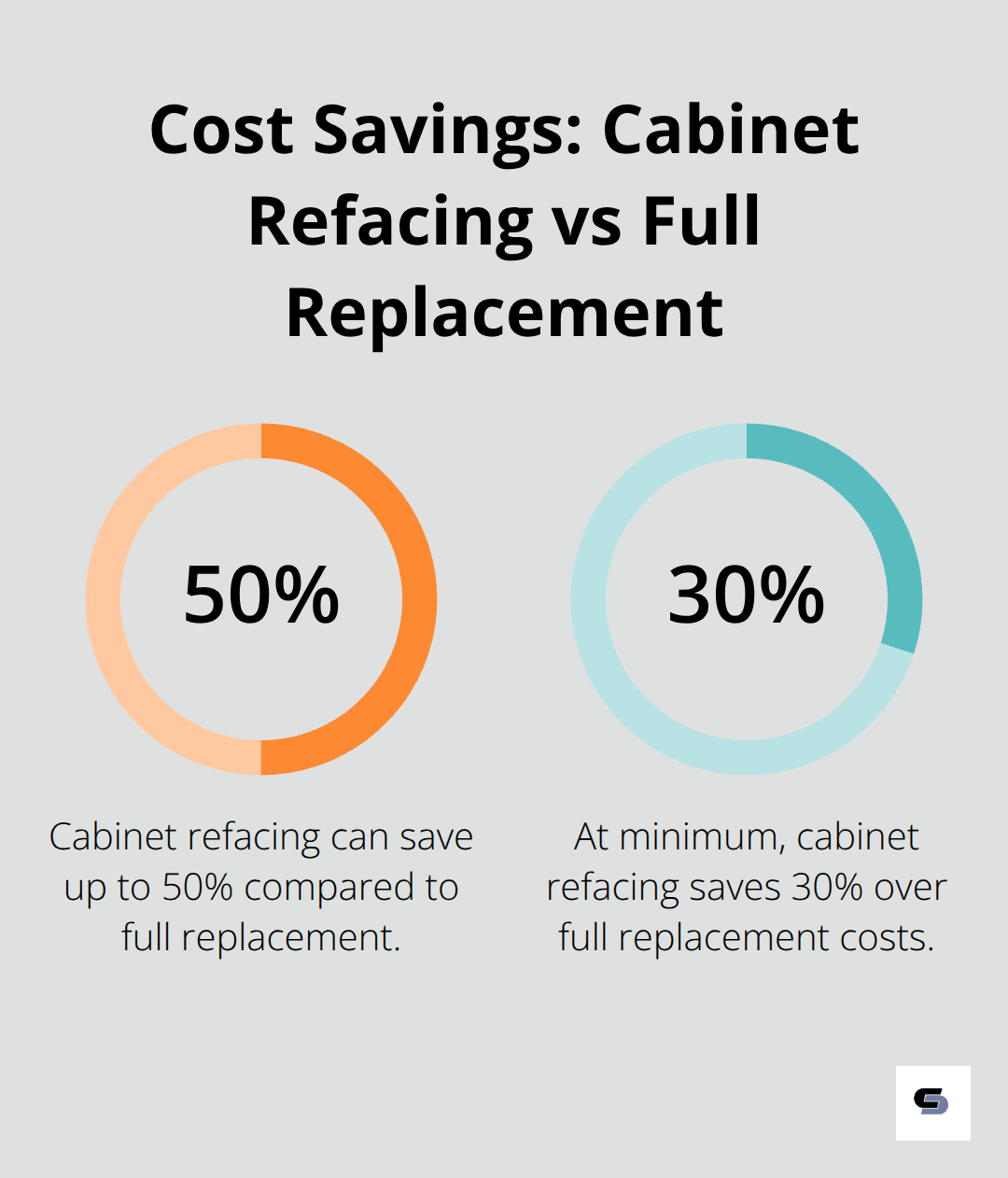 Cost Savings: Cabinet Refacing vs Full Replacement

50%

Cabinet refacing can save up to 50% compared to full replacement.

30%

At minimum, cabinet refacing saves 30% over full replacement costs.