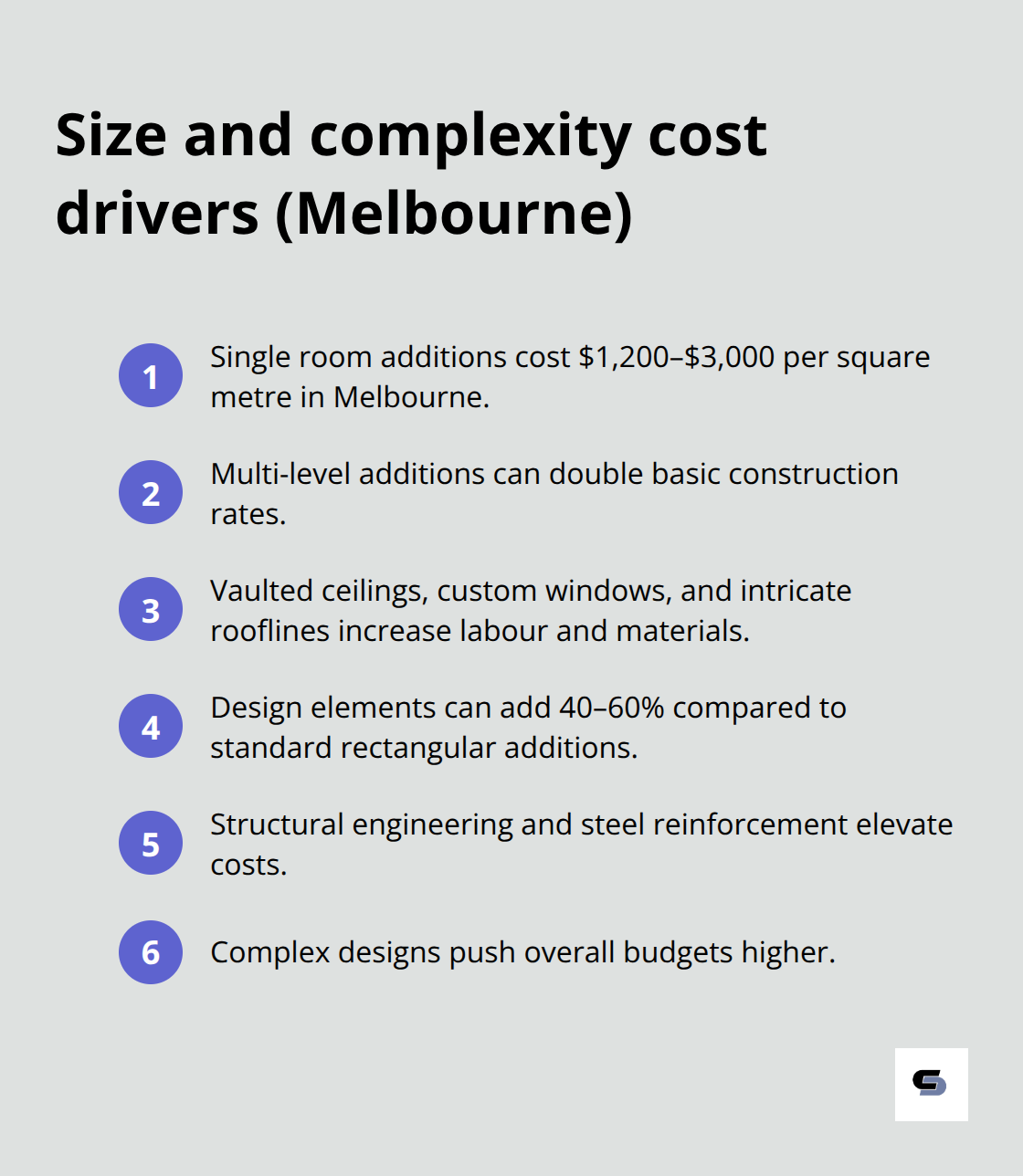 Size and complexity cost drivers (Melbourne)

1 Single room additions cost \$1,200–\$3,000 per square metre in Melbourne.

2 Multi-level additions can double basic construction rates.

3 Vaulted ceilings, custom windows, and intricate rooflines increase labour and materials.

4 Design elements can add 40–60% compared to standard rectangular additions.

5 Structural engineering and steel reinforcement elevate costs.

6 Complex designs push overall budgets higher.