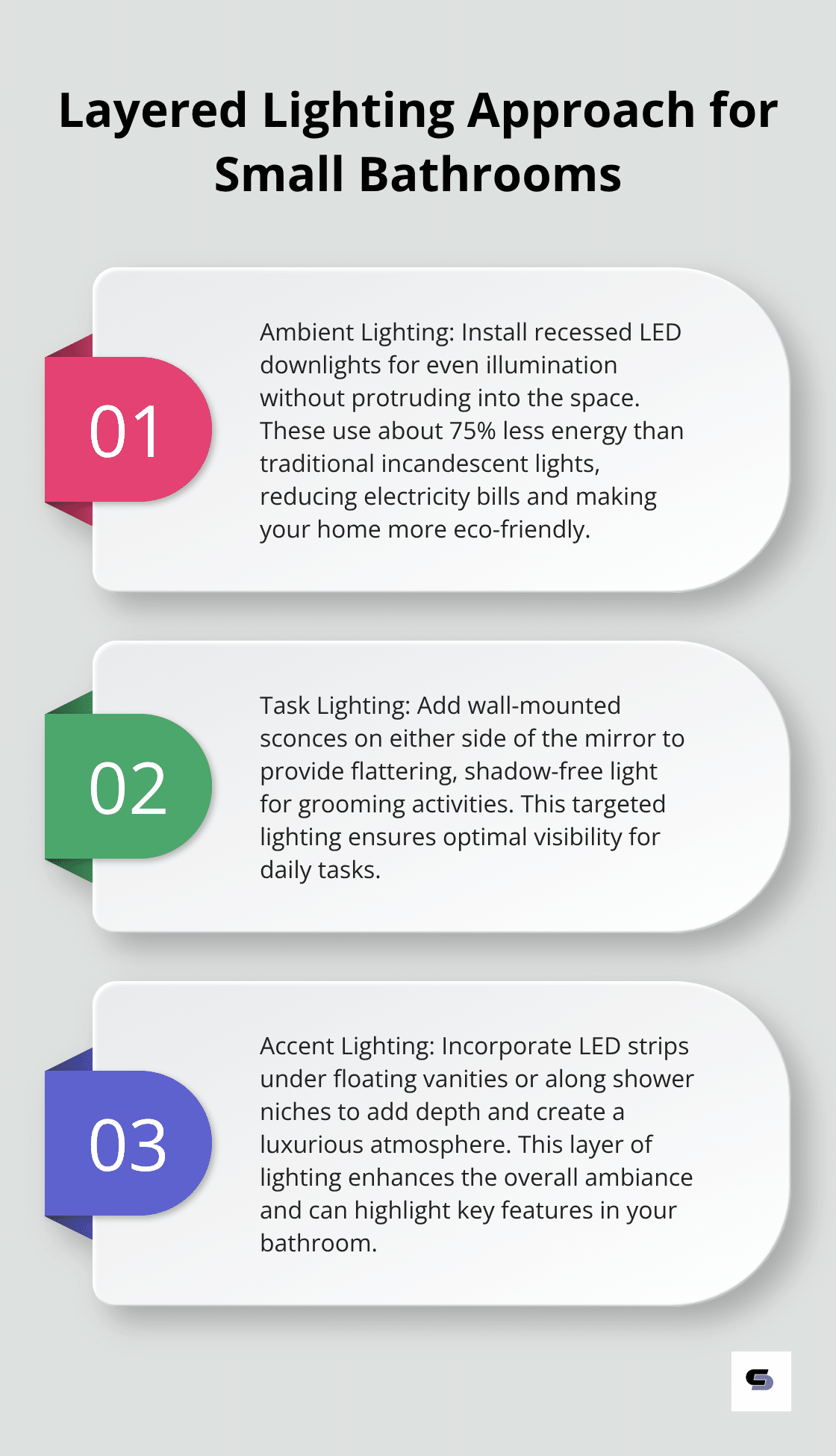 Layered Lighting Approach for Small Bathrooms

01

Ambient Lighting: Install recessed LED downlights for even illumination without protruding into the space. These use about 75% less energy than traditional incandescent lights, reducing electricity bills and making your home more eco-friendly.

02

Task Lighting: Add wall-mounted sconces on either side of the mirror to provide flattering, shadow-free light for grooming activities. This targeted lighting ensures optimal visibility for daily tasks.

03

Accent Lighting: Incorporate LED strips under floating vanities or along shower niches to add depth and create a luxurious atmosphere. This layer of lighting enhances the overall ambiance and can highlight key features in your bathroom.