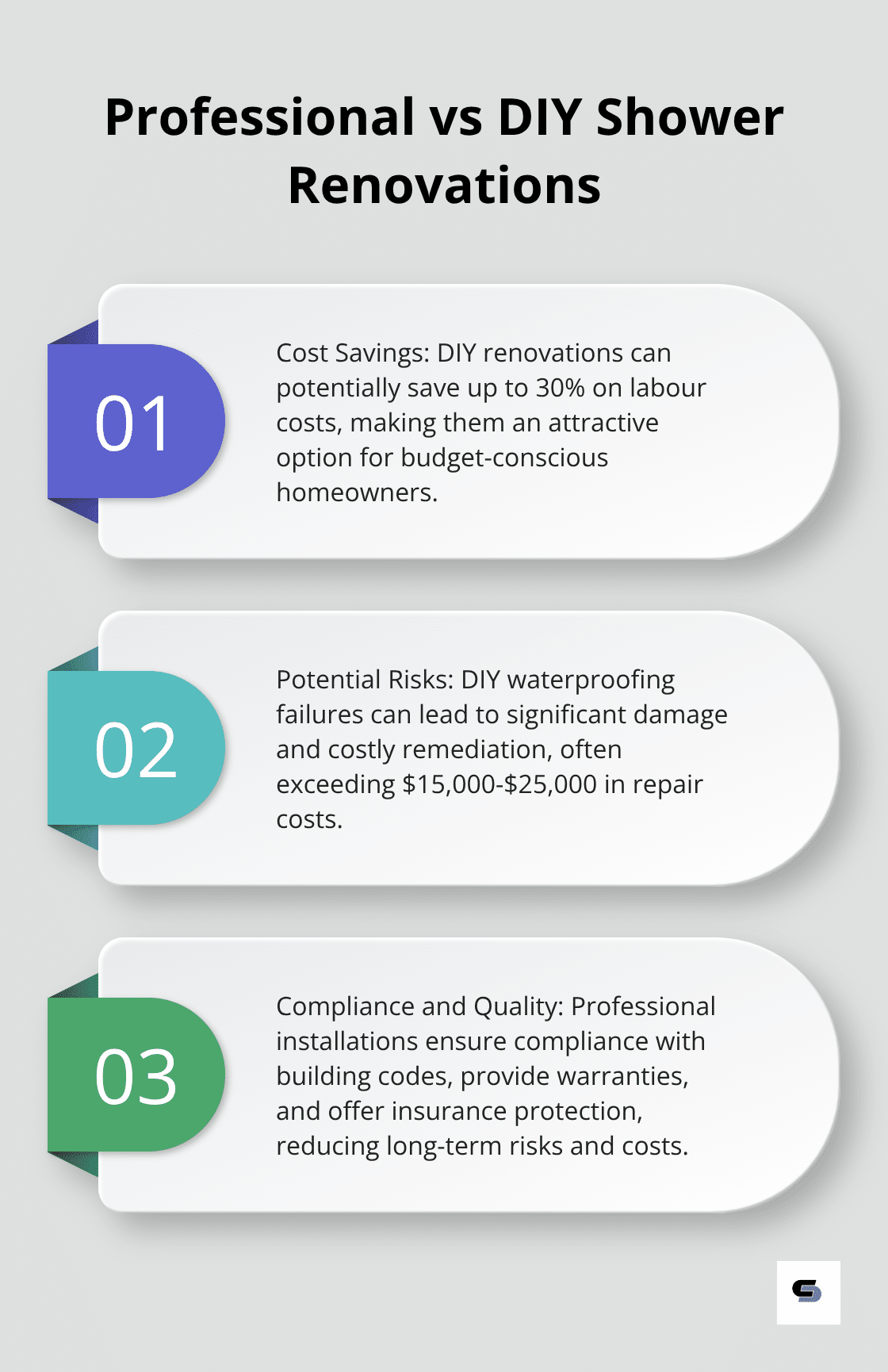 Professional vs DIY Shower Renovations

01

Cost Savings: DIY renovations can potentially save up to 30% on labour costs, making them an attractive option for budget-conscious homeowners.

02

Potential Risks: DIY waterproofing failures can lead to significant damage and costly remediation, often exceeding \$15,000-\$25,000 in repair costs.

03

Compliance and Quality: Professional installations ensure compliance with building codes, provide warranties, and offer insurance protection, reducing long-term risks and costs.