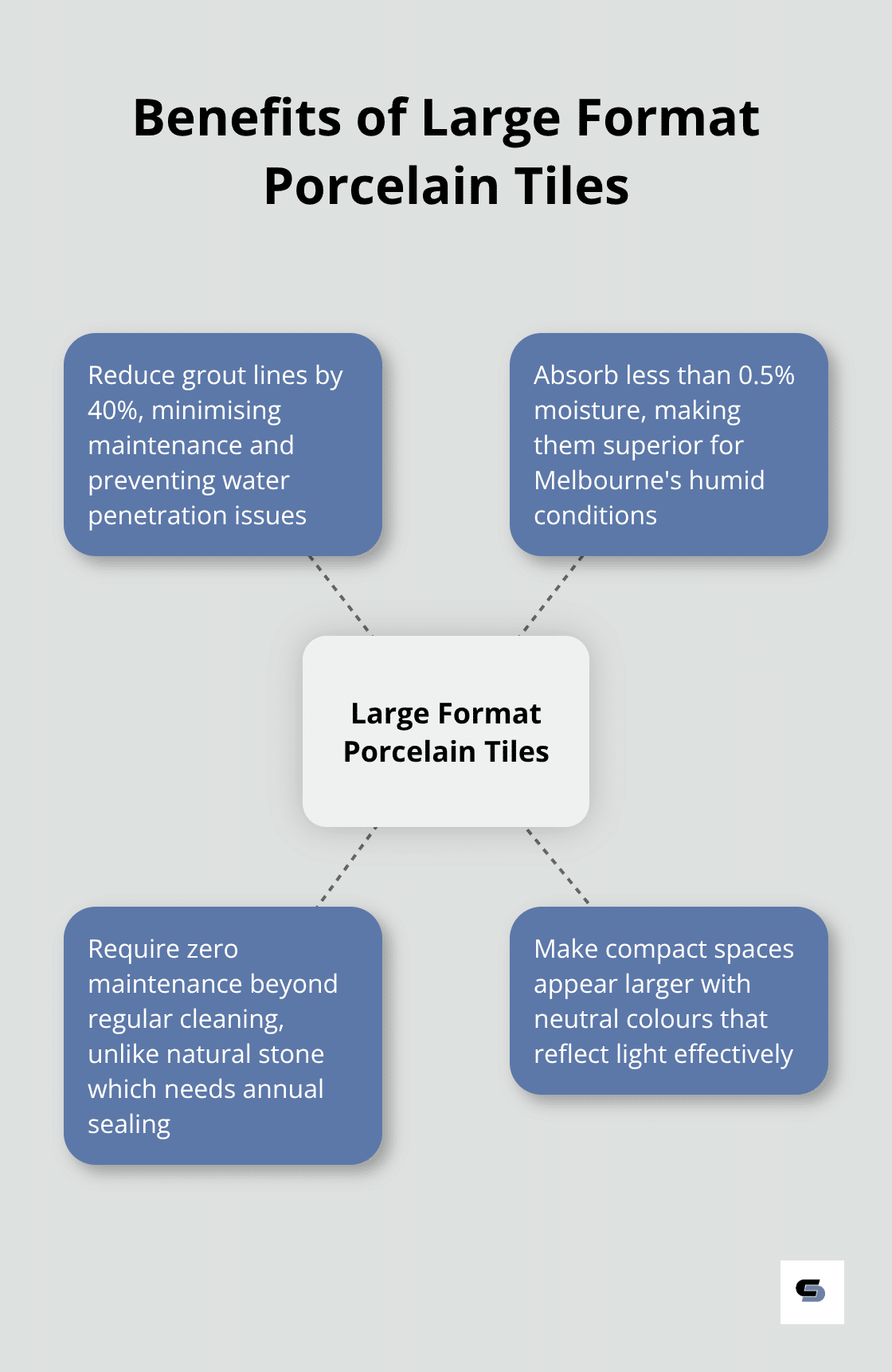 Benefits of Large Format Porcelain Tiles

Reduce grout lines by 40%, minimising maintenance and preventing water penetration issues

Absorb less than 0.5% moisture, making them superior for Melbourne's humid conditions

Large Format Porcelain Tiles

Require zero maintenance beyond regular cleaning, unlike natural stone which needs annual sealing

Make compact spaces appear larger with neutral colours that reflect light effectively