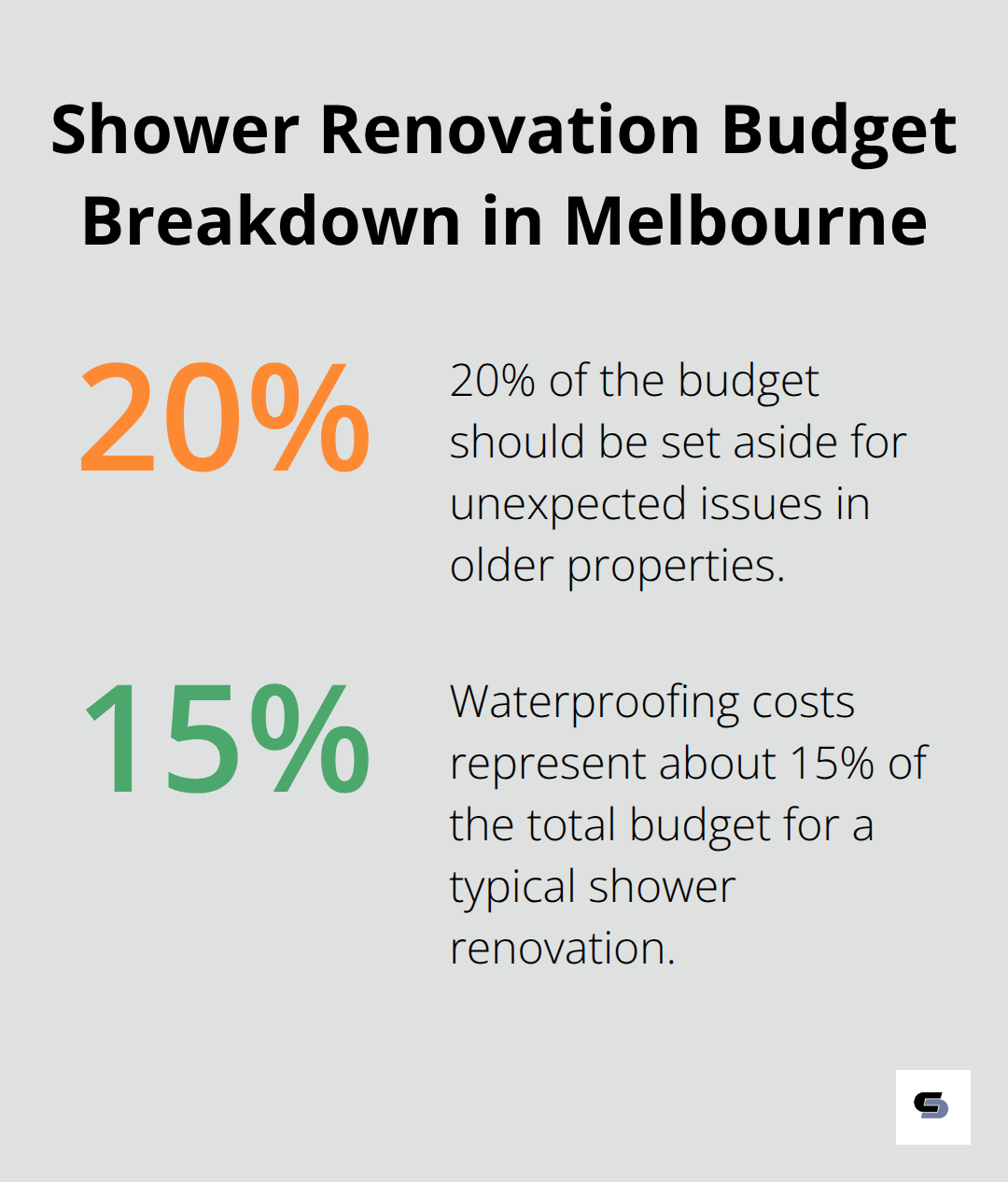 Shower Renovation Budget Breakdown in Melbourne

20%

20% of the budget should be set aside for unexpected issues in older properties.

15%

Waterproofing costs represent about 15% of the total budget for a typical shower renovation.