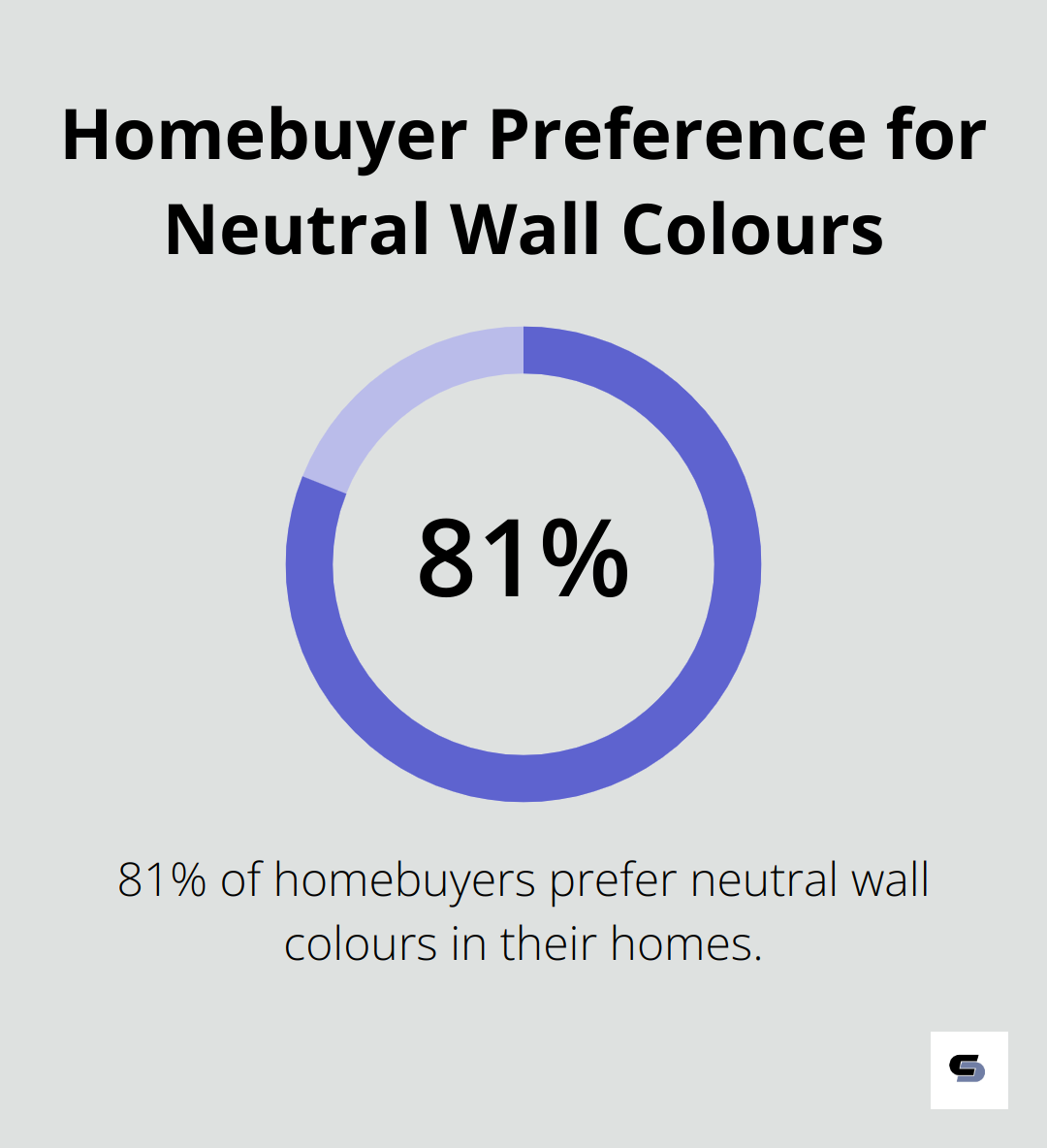 Homebuyer Preference for Neutral Wall Colours

81%

81% of homebuyers prefer neutral wall colours in their homes.