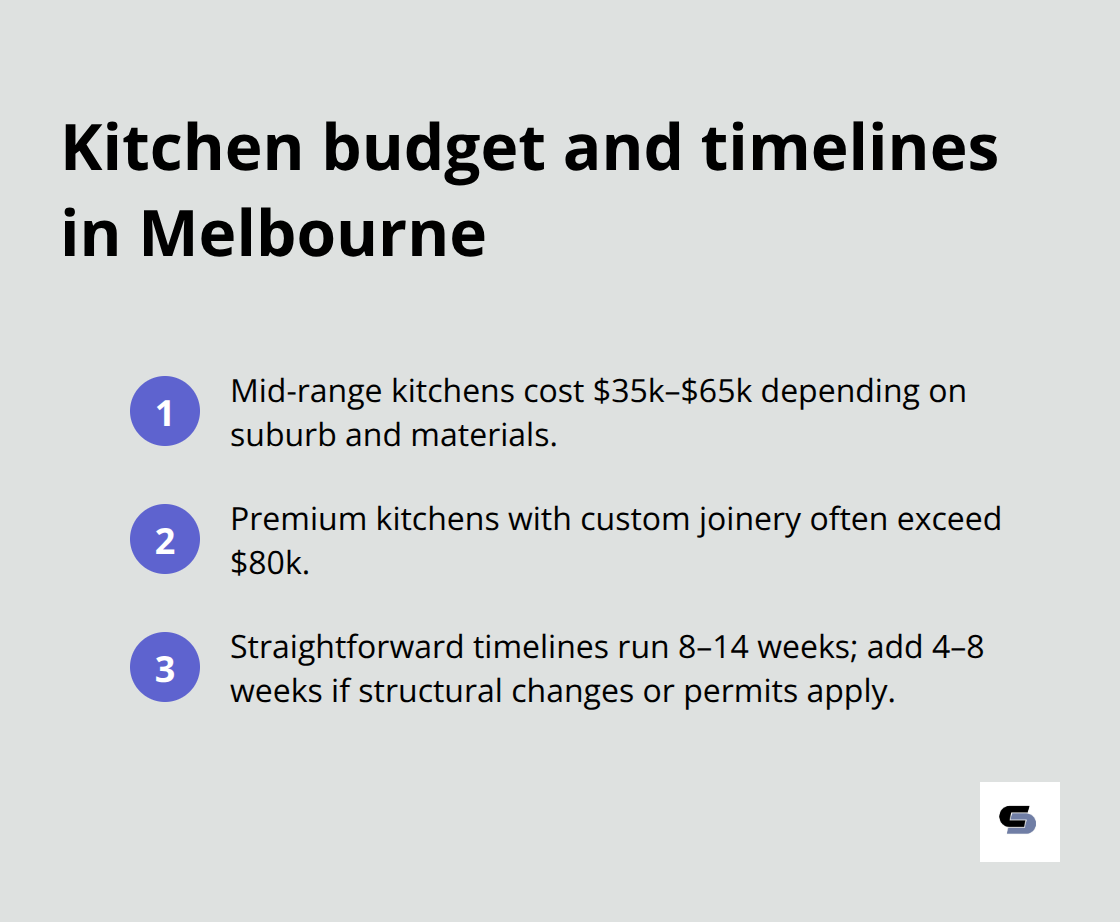 Kitchen budget and timelines in Melbourne

1
Mid-range kitchens cost \$35k–\$65k depending on suburb and materials.

2
Premium kitchens with custom joinery often exceed \$80k.

3
Straightforward timelines run 8–14 weeks; add 4–8 weeks if structural changes or permits apply.