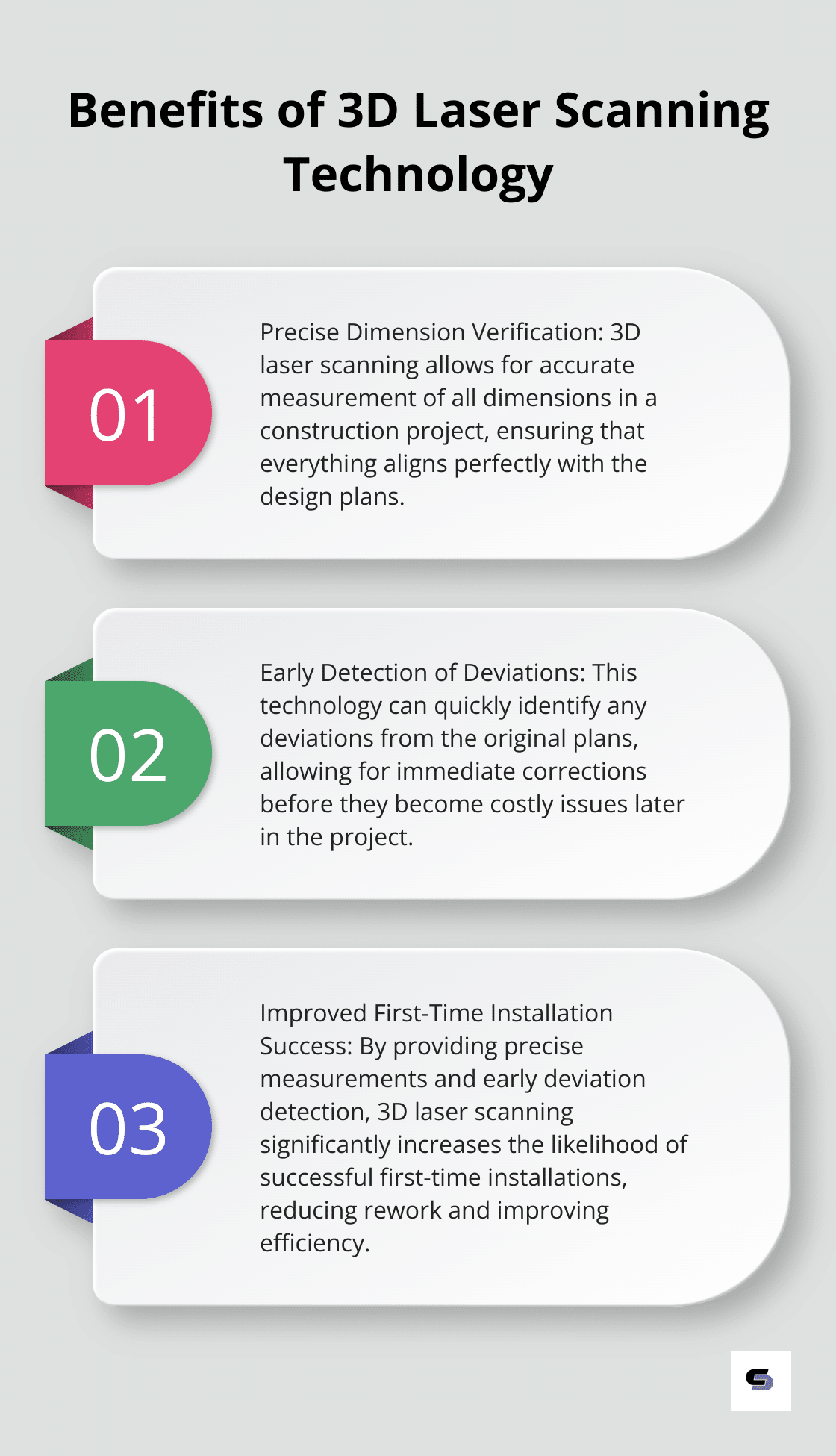 Benefits of 3D Laser Scanning Technology

01

Precise Dimension Verification: 3D laser scanning allows for accurate measurement of all dimensions in a construction project, ensuring that everything aligns perfectly with the design plans.

02

Early Detection of Deviations: This technology can quickly identify any deviations from the original plans, allowing for immediate corrections before they become costly issues later in the project.

03

Improved First-Time Installation Success: By providing precise measurements and early deviation detection, 3D laser scanning significantly increases the likelihood of successful first-time installations, reducing rework and improving efficiency.