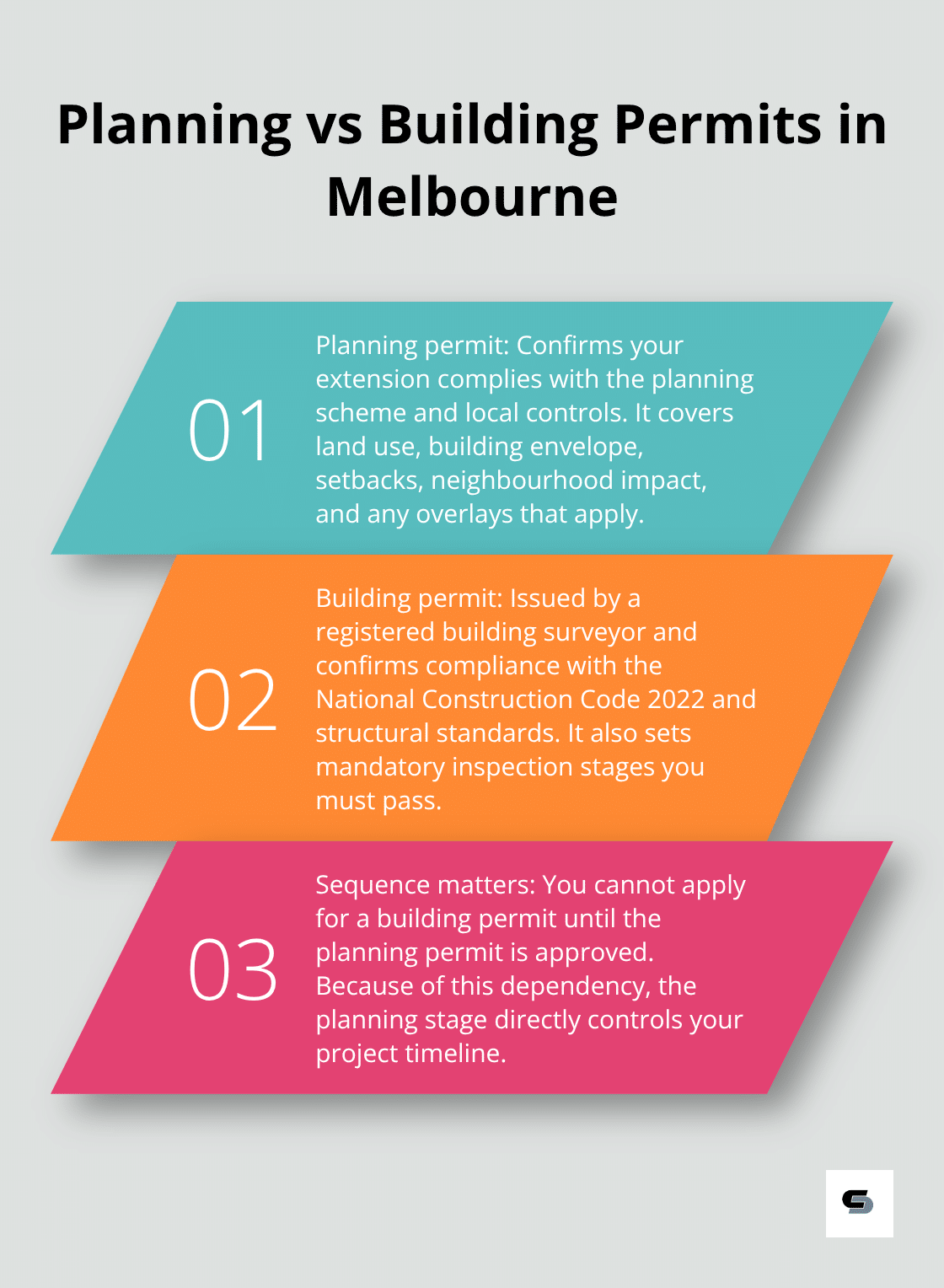 Planning vs Building Permits in Melbourne

01

Planning permit: Confirms your extension complies with the planning scheme and local controls. It covers land use, building envelope, setbacks, neighbourhood impact, and any overlays that apply.

02

Building permit: Issued by a registered building surveyor and confirms compliance with the National Construction Code 2022 and structural standards. It also sets mandatory inspection stages you must pass.

03

Sequence matters: You cannot apply for a building permit until the planning permit is approved. Because of this dependency, the planning stage directly controls your project timeline.