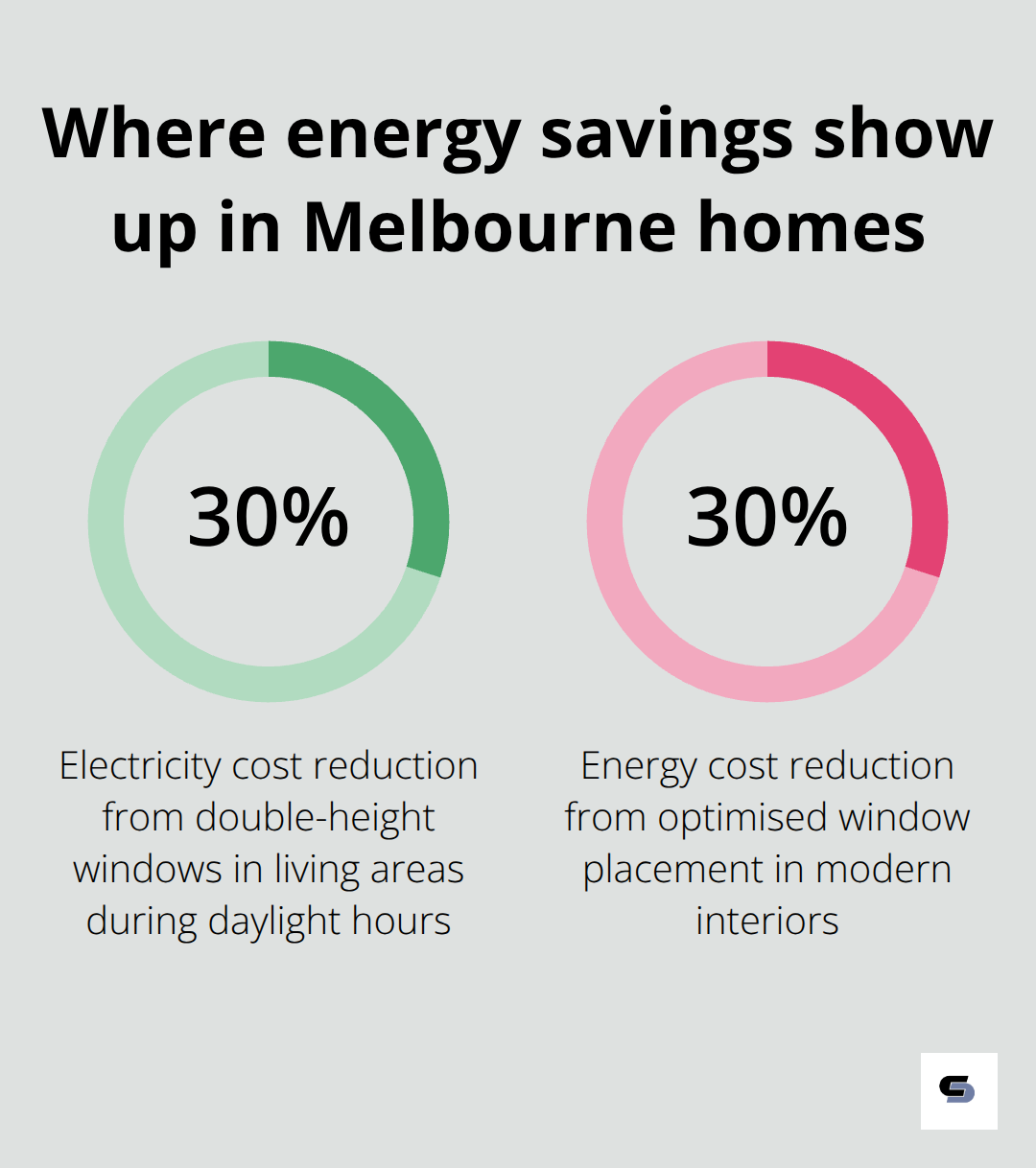 Where energy savings show up in Melbourne homes

30%

Electricity cost reduction from double-height windows in living areas during daylight hours

30%

Energy cost reduction from optimised window placement in modern interiors