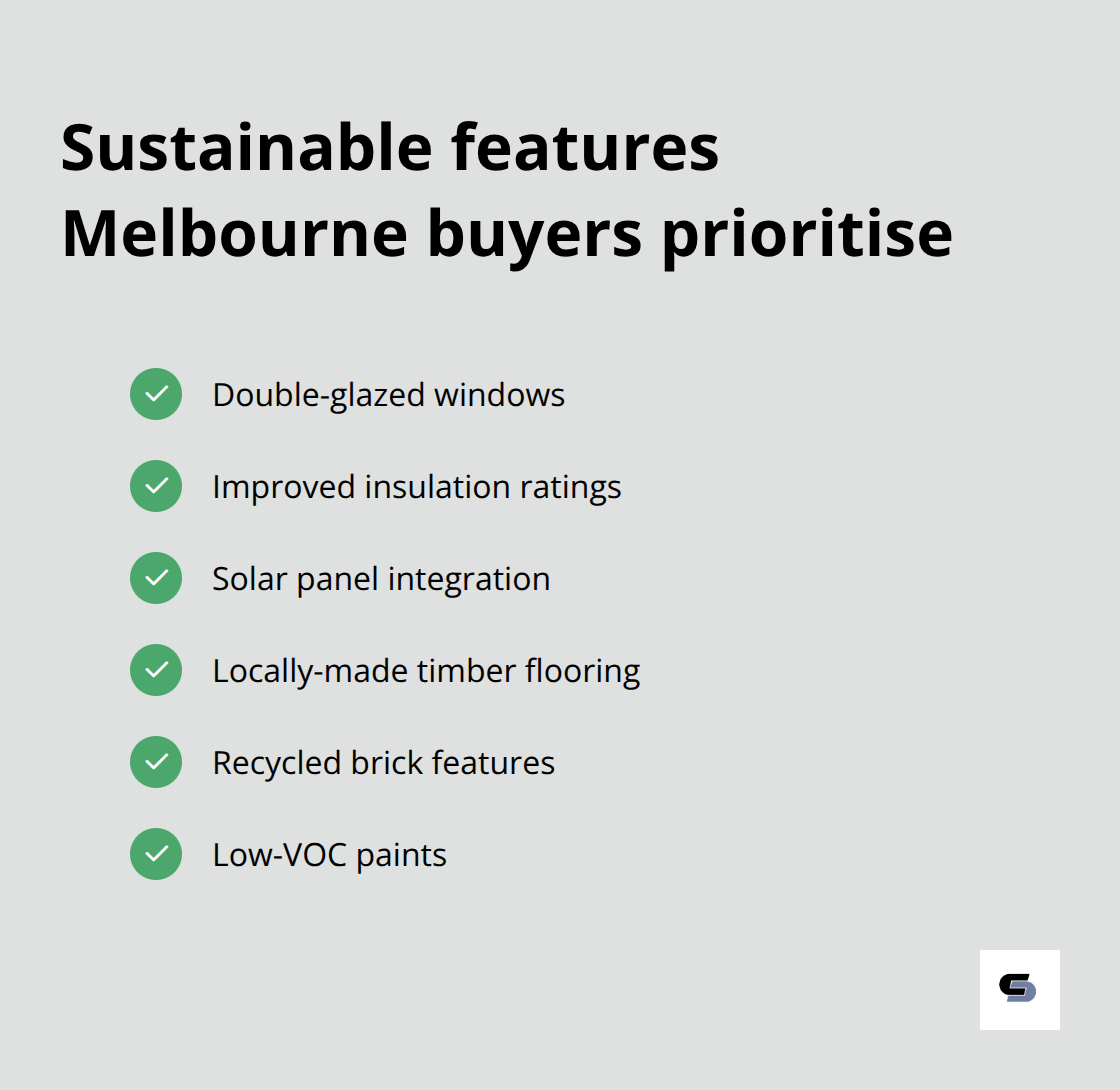 Sustainable features Melbourne buyers prioritise

Double-glazed windows

Improved insulation ratings

Solar panel integration

Locally-made timber flooring

Recycled brick features

Low-VOC paints