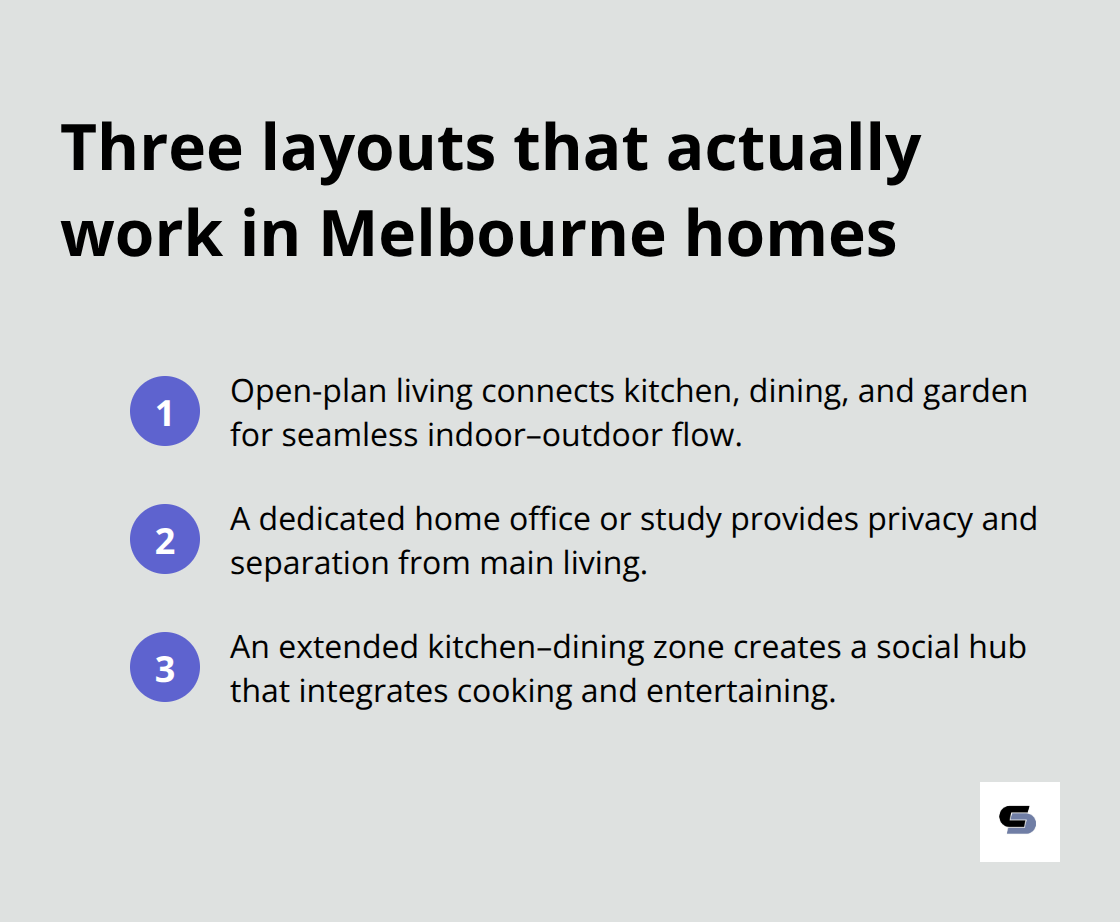 Three layouts that actually work in Melbourne homes

1 Open-plan living connects kitchen, dining, and garden for seamless indoor–outdoor flow.

2 A dedicated home office or study provides privacy and separation from main living.

3 An extended kitchen–dining zone creates a social hub that integrates cooking and entertaining.