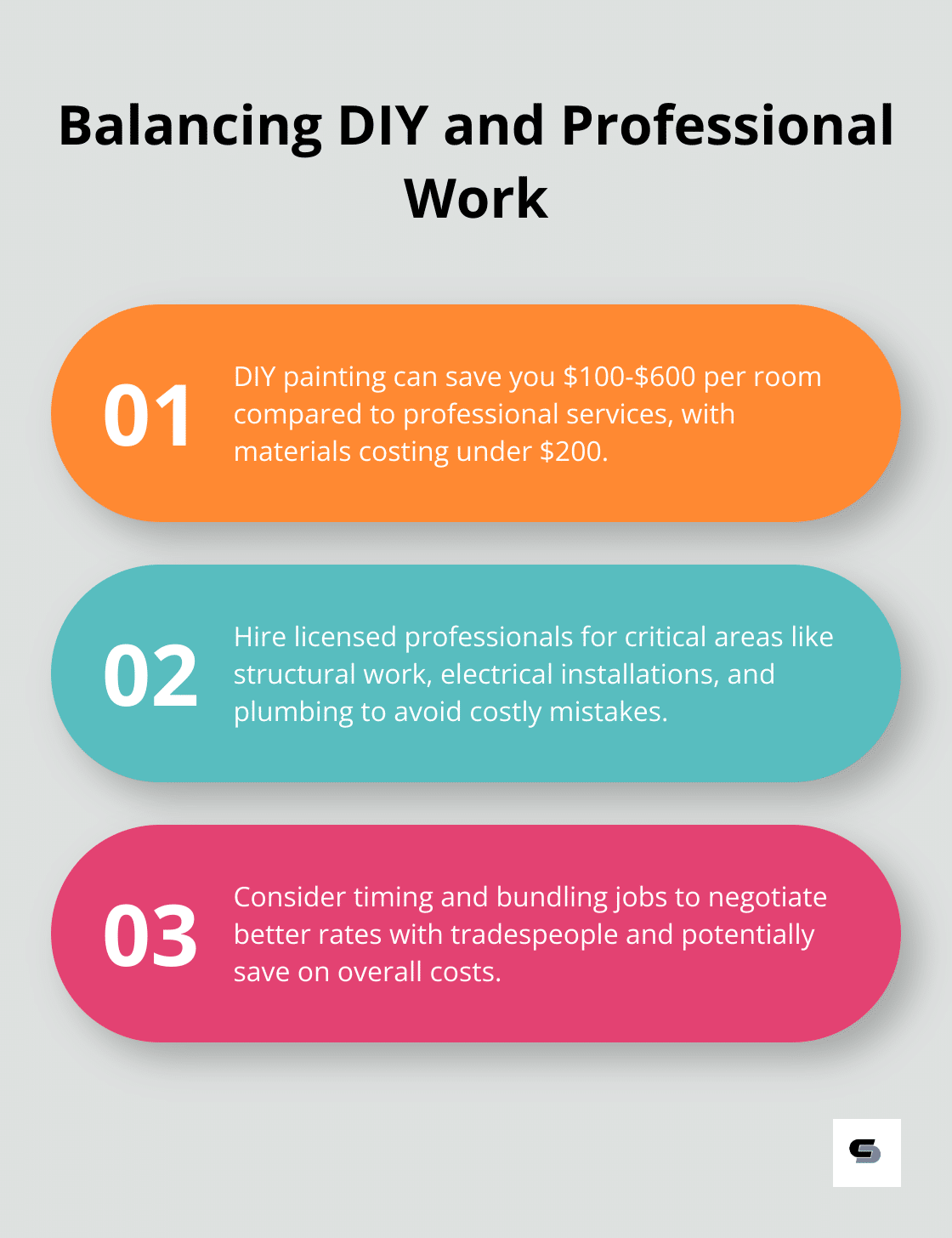 Balancing DIY and Professional Work

01
DIY painting can save you \$100-\$600 per room compared to professional services, with materials costing under \$200.

02
Hire licensed professionals for critical areas like structural work, electrical installations, and plumbing to avoid costly mistakes.

03
Consider timing and bundling jobs to negotiate better rates with tradespeople and potentially save on overall costs.