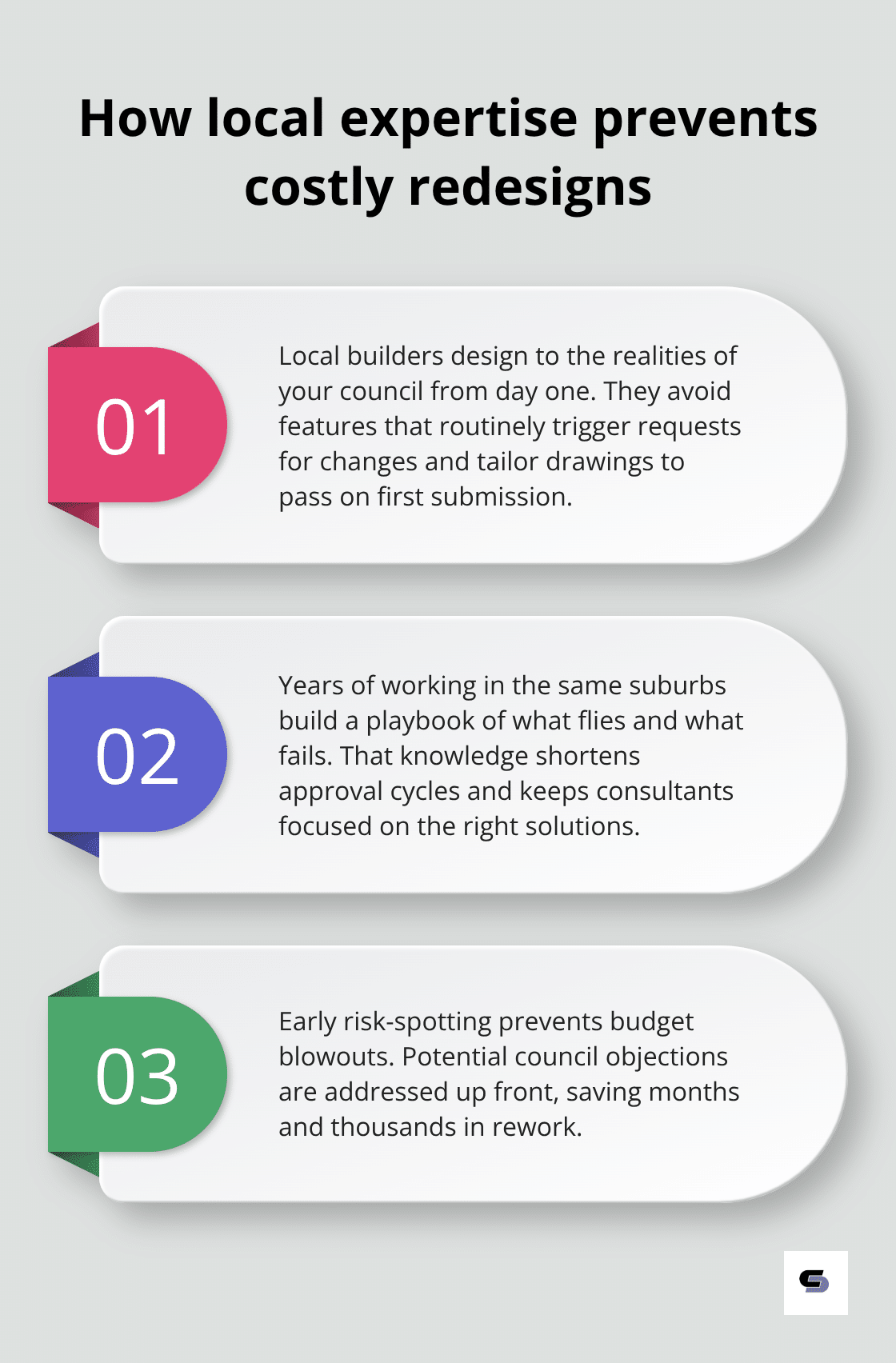 How local expertise prevents costly redesigns

01

Local builders design to the realities of your council from day one. They avoid features that routinely trigger requests for changes and tailor drawings to pass on first submission.

02

Years of working in the same suburbs build a playbook of what flies and what fails. That knowledge shortens approval cycles and keeps consultants focused on the right solutions.

03

Early risk-spotting prevents budget blowouts. Potential council objections are addressed up front, saving months and thousands in rework.