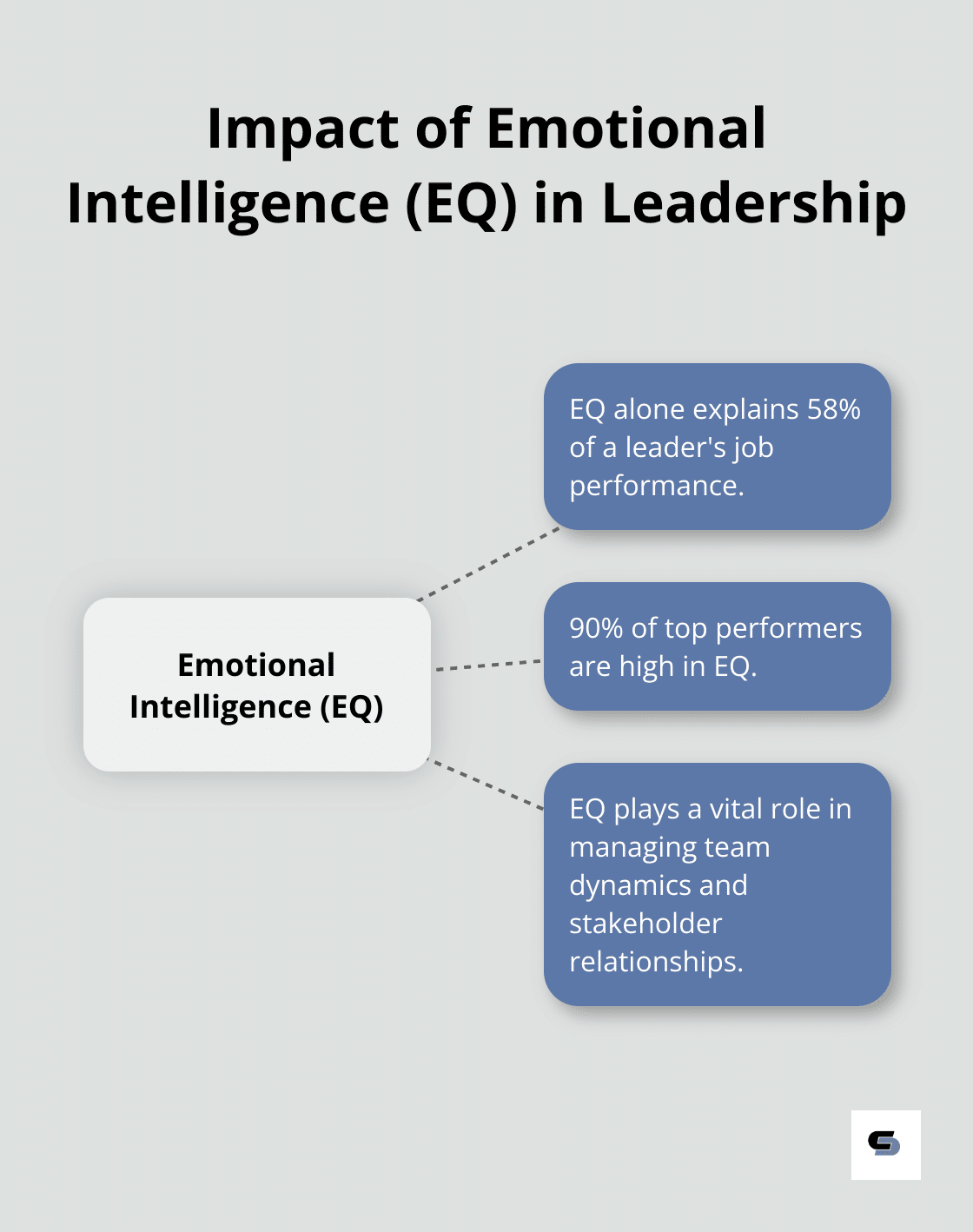 Impact of Emotional Intelligence (EQ) in Leadership

Emotional Intelligence (EQ)

EQ alone explains 58% of a leader's job performance.

90% of top performers are high in EQ.

EQ plays a vital role in managing team dynamics and stakeholder relationships.