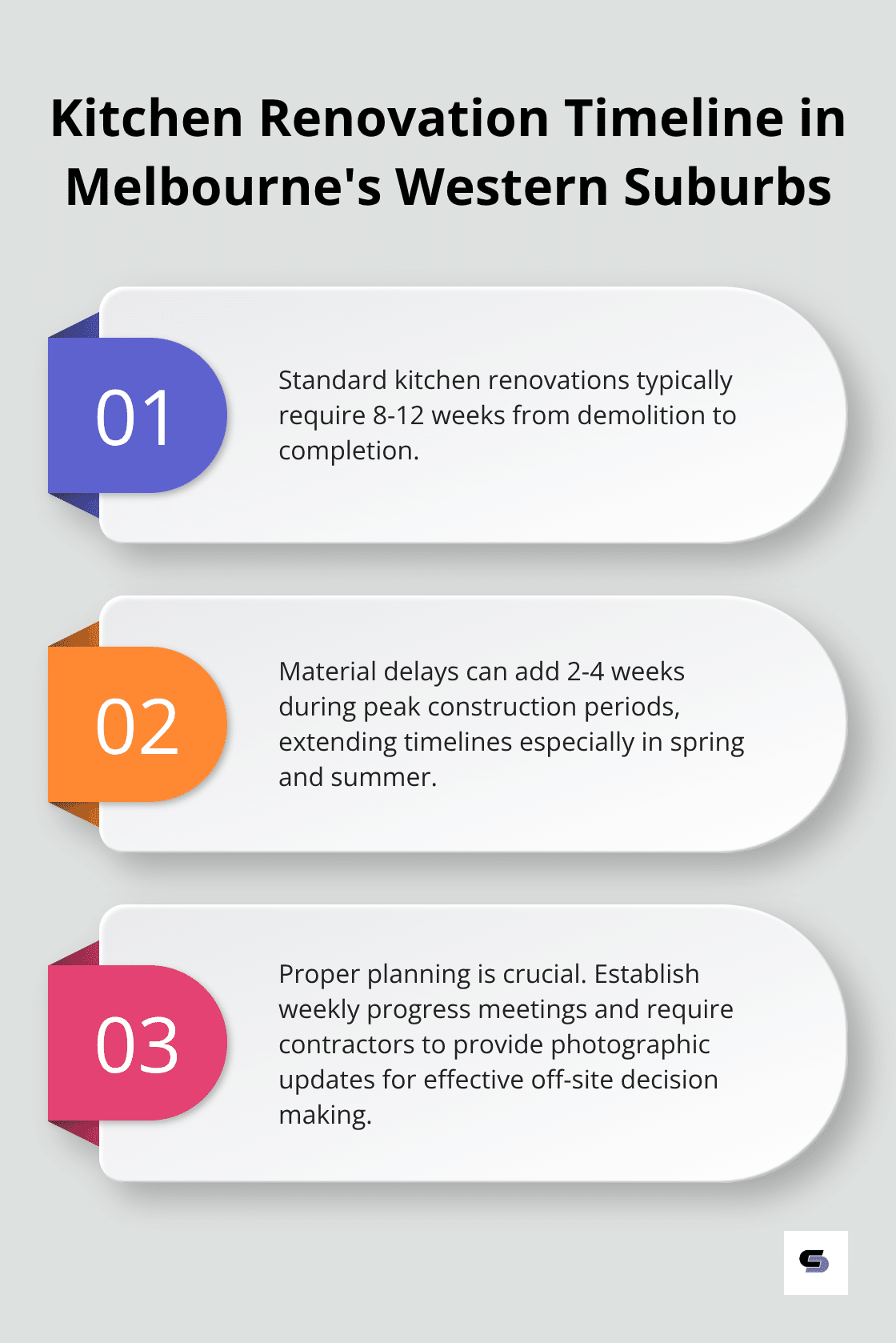 Kitchen Renovation Timeline in Melbourne's Western Suburbs

01

Standard kitchen renovations typically require 8-12 weeks from demolition to completion.

02

Material delays can add 2-4 weeks during peak construction periods, extending timelines especially in spring and summer.

03

Proper planning is crucial. Establish weekly progress meetings and require contractors to provide photographic updates for effective off-site decision making.