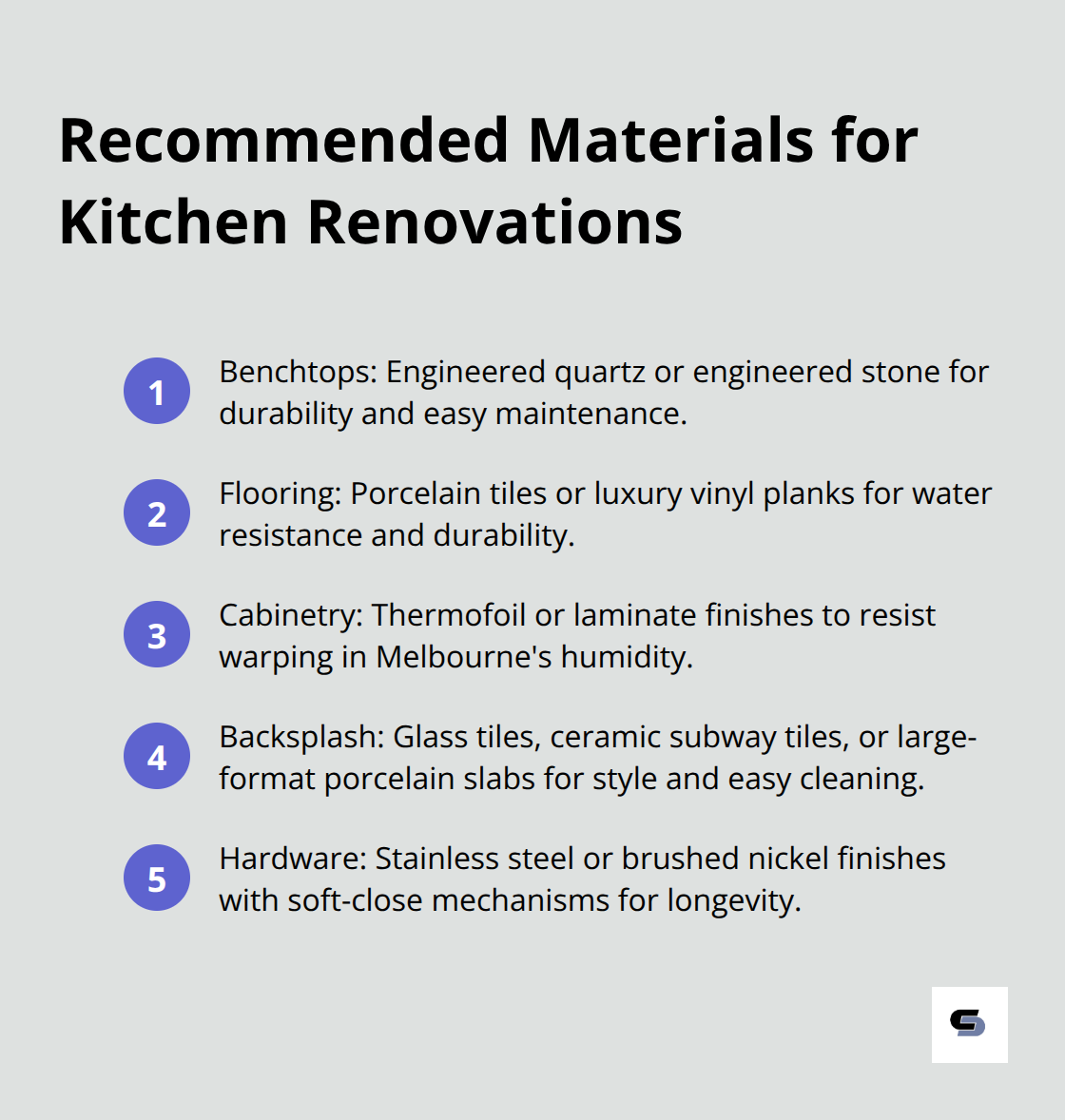 Recommended Materials for Kitchen Renovations

1 Benchtops: Engineered quartz or engineered stone for durability and easy maintenance.

2 Flooring: Porcelain tiles or luxury vinyl planks for water resistance and durability.

3 Cabinetry: Thermofoil or laminate finishes to resist warping in Melbourne's humidity.

4 Backsplash: Glass tiles, ceramic subway tiles, or large-format porcelain slabs for style and easy cleaning.

5 Hardware: Stainless steel or brushed nickel finishes with soft-close mechanisms for longevity.