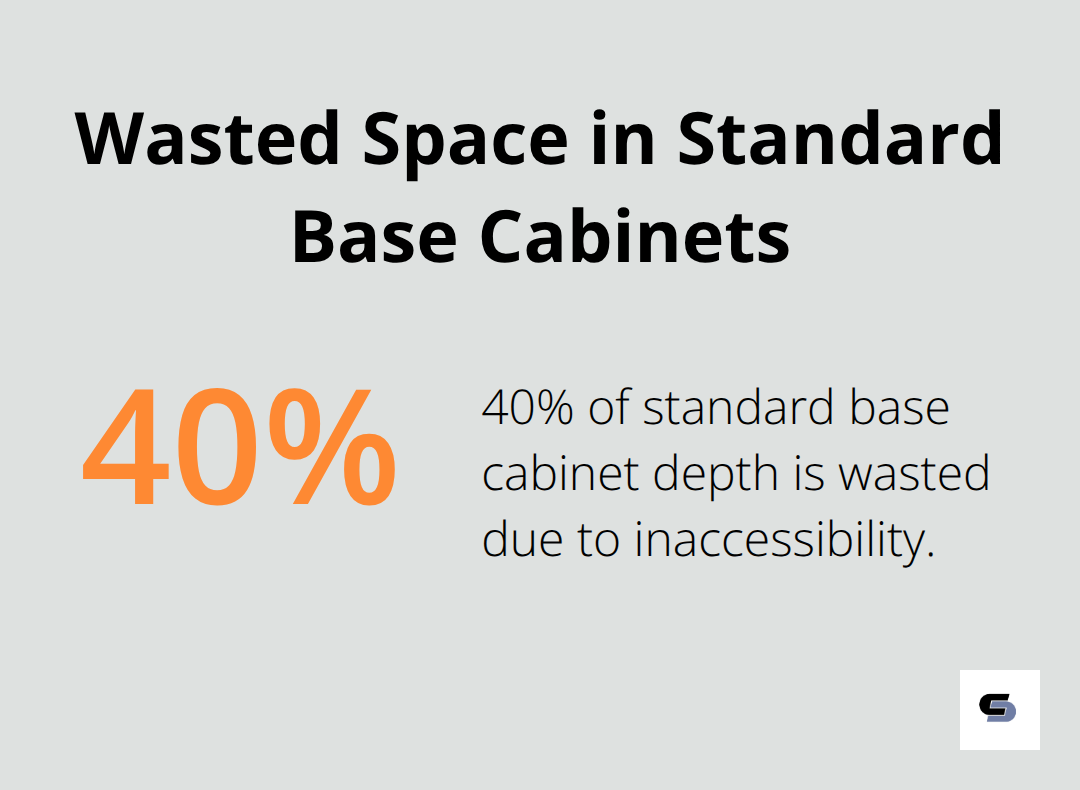 Wasted Space in Standard Base Cabinets

40%

40% of standard base cabinet depth is wasted due to inaccessibility.