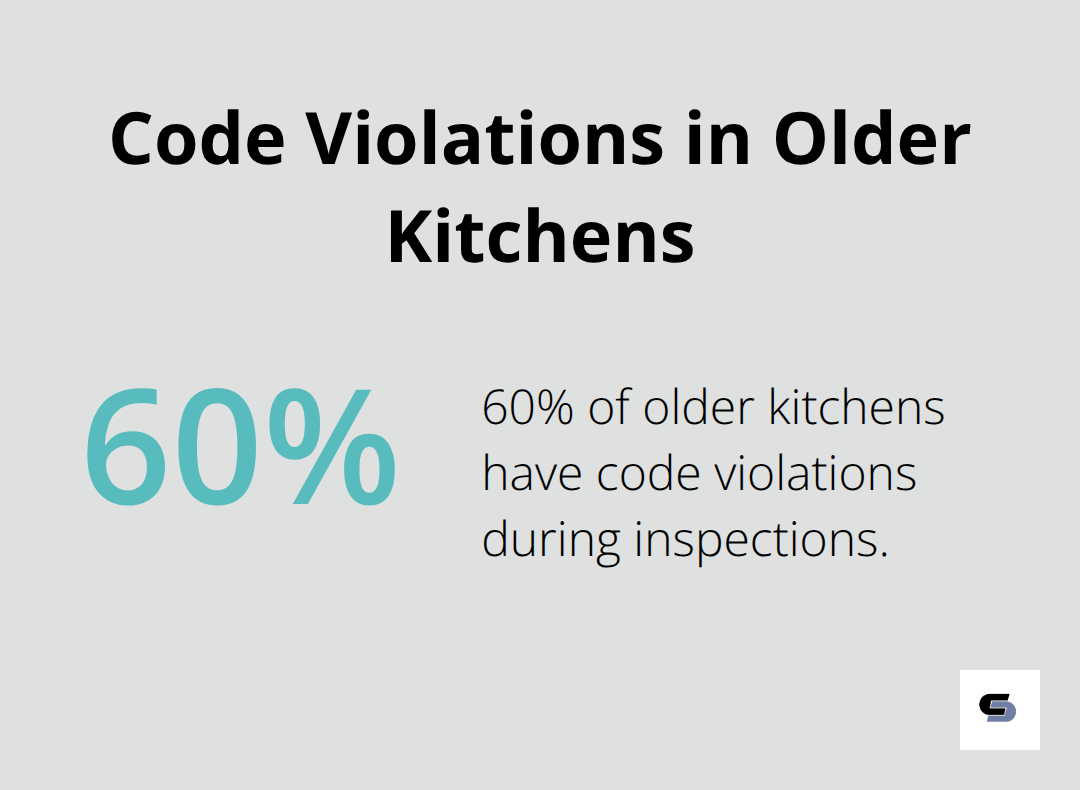 Code Violations in Older Kitchens

60%

60% of older kitchens have code violations during inspections.