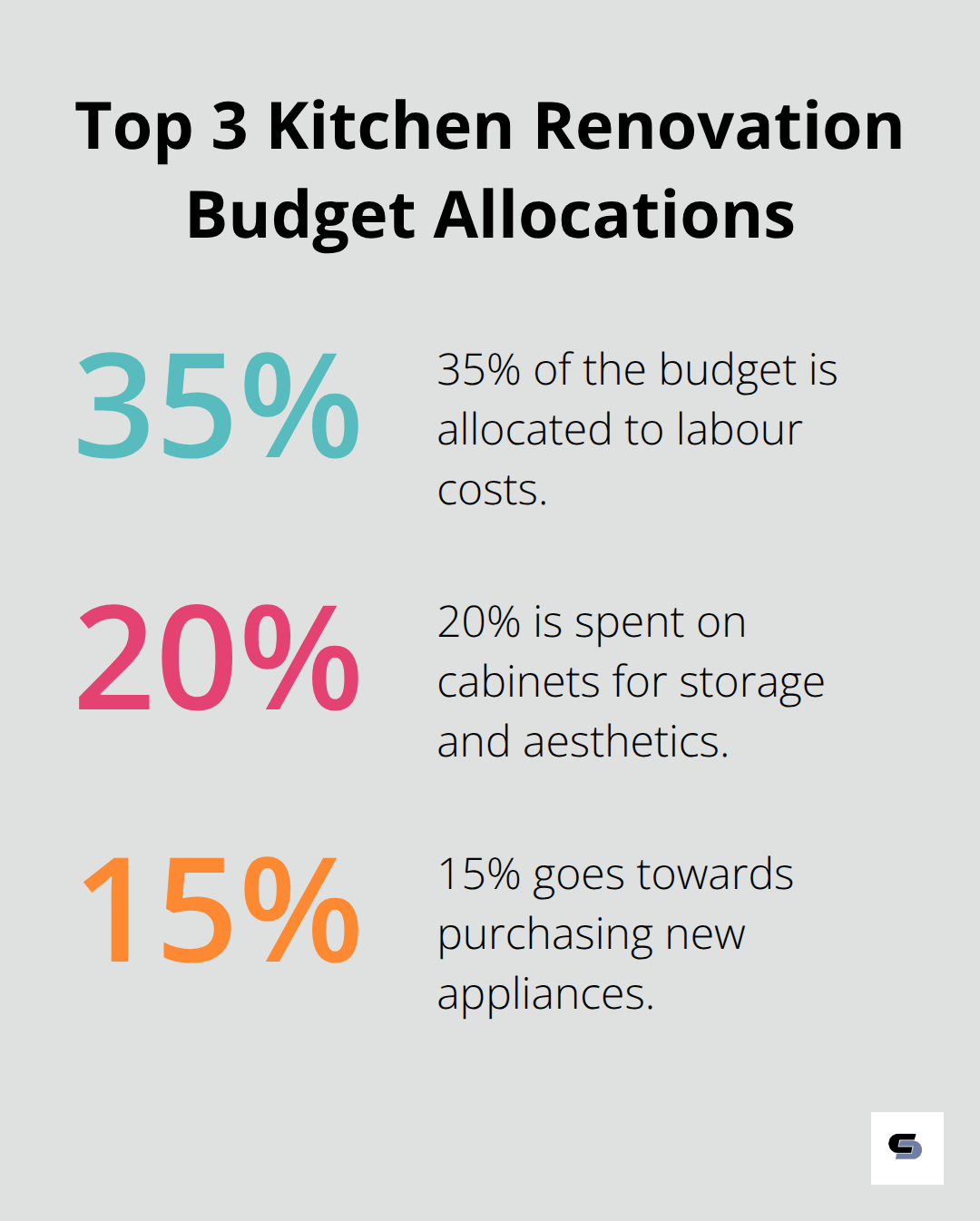 Top 3 Kitchen Renovation Budget Allocations

35%

35% of the budget is allocated to labour costs.

20%

20% is spent on cabinets for storage and aesthetics.

15%

15% goes towards purchasing new appliances.