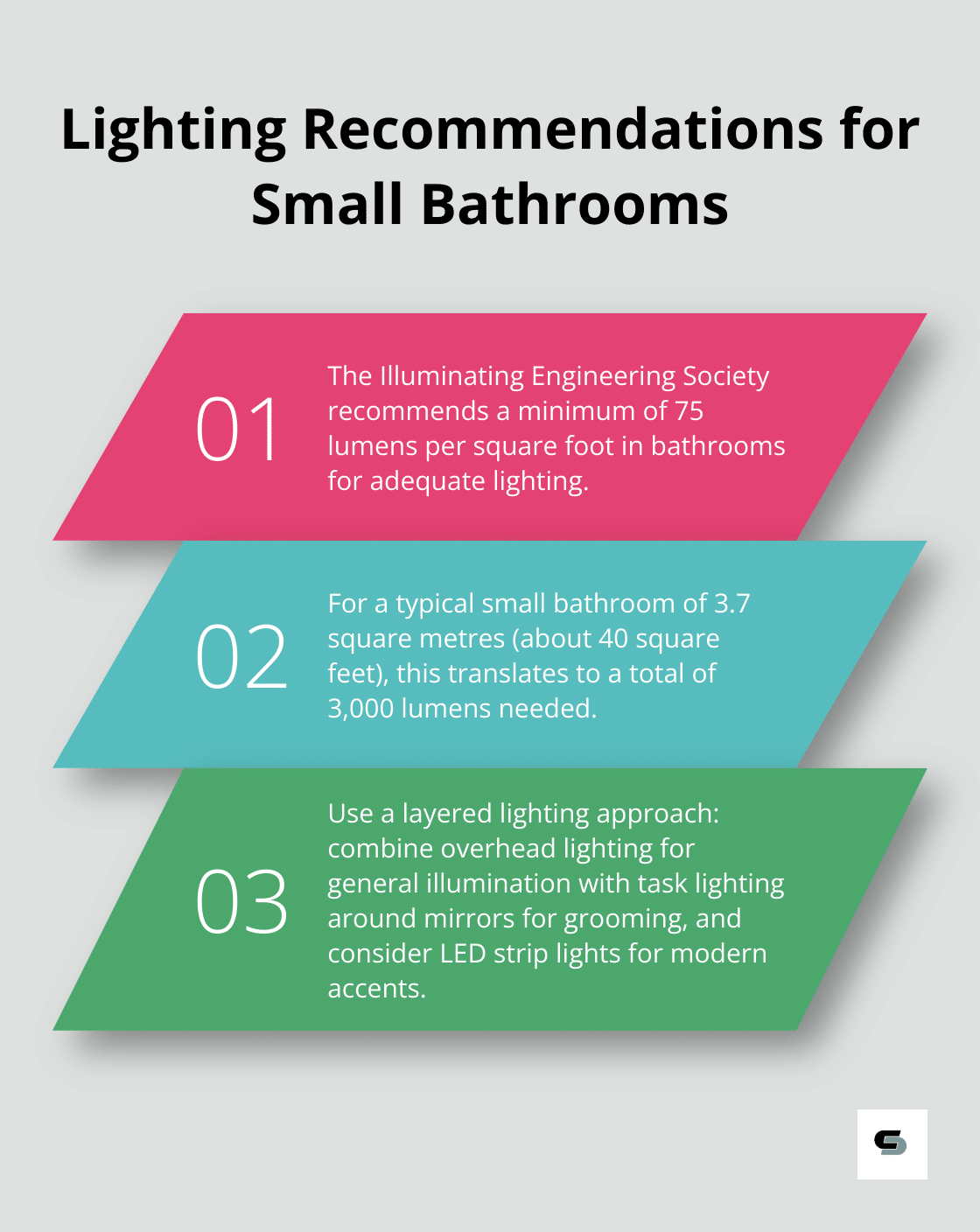 Lighting Recommendations for Small Bathrooms

01

The Illuminating Engineering Society recommends a minimum of 75 lumens per square foot in bathrooms for adequate lighting.

02

For a typical small bathroom of 3.7 square metres (about 40 square feet), this translates to a total of 3,000 lumens needed.

03

Use a layered lighting approach: combine overhead lighting for general illumination with task lighting around mirrors for grooming, and consider LED strip lights for modern accents.