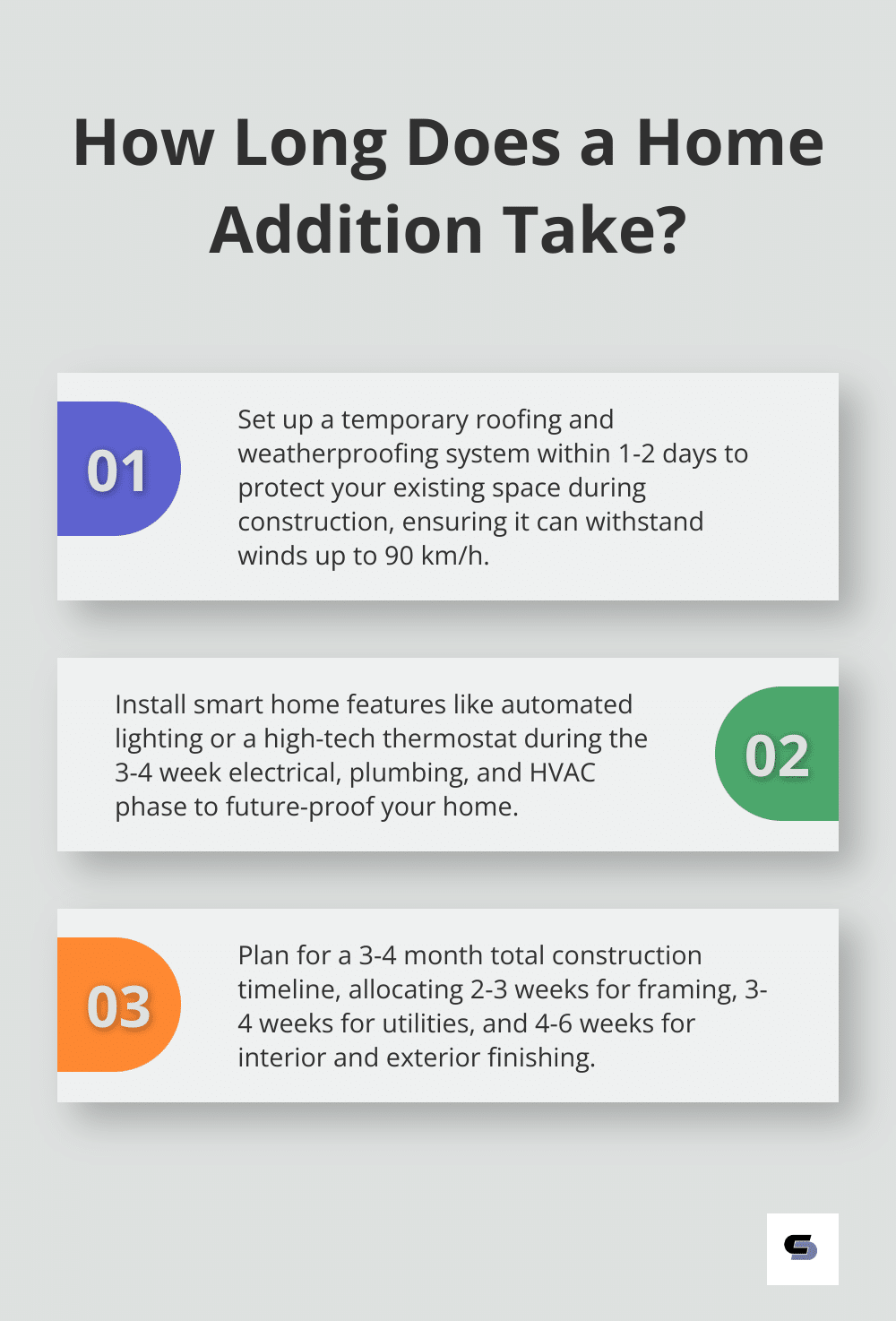 How Long Does a Home Addition Take?

01

Set up a temporary roofing and weatherproofing system within 1-2 days to protect your existing space during construction, ensuring it can withstand winds up to 90 km/h.

Install smart home features like automated lighting or a high-tech thermostat during the 3-4 week electrical, plumbing, and HVAC phase to future-proof your home.

02

03

Plan for a 3-4 month total construction timeline, allocating 2-3 weeks for framing, 3-4 weeks for utilities, and 4-6 weeks for interior and exterior finishing.