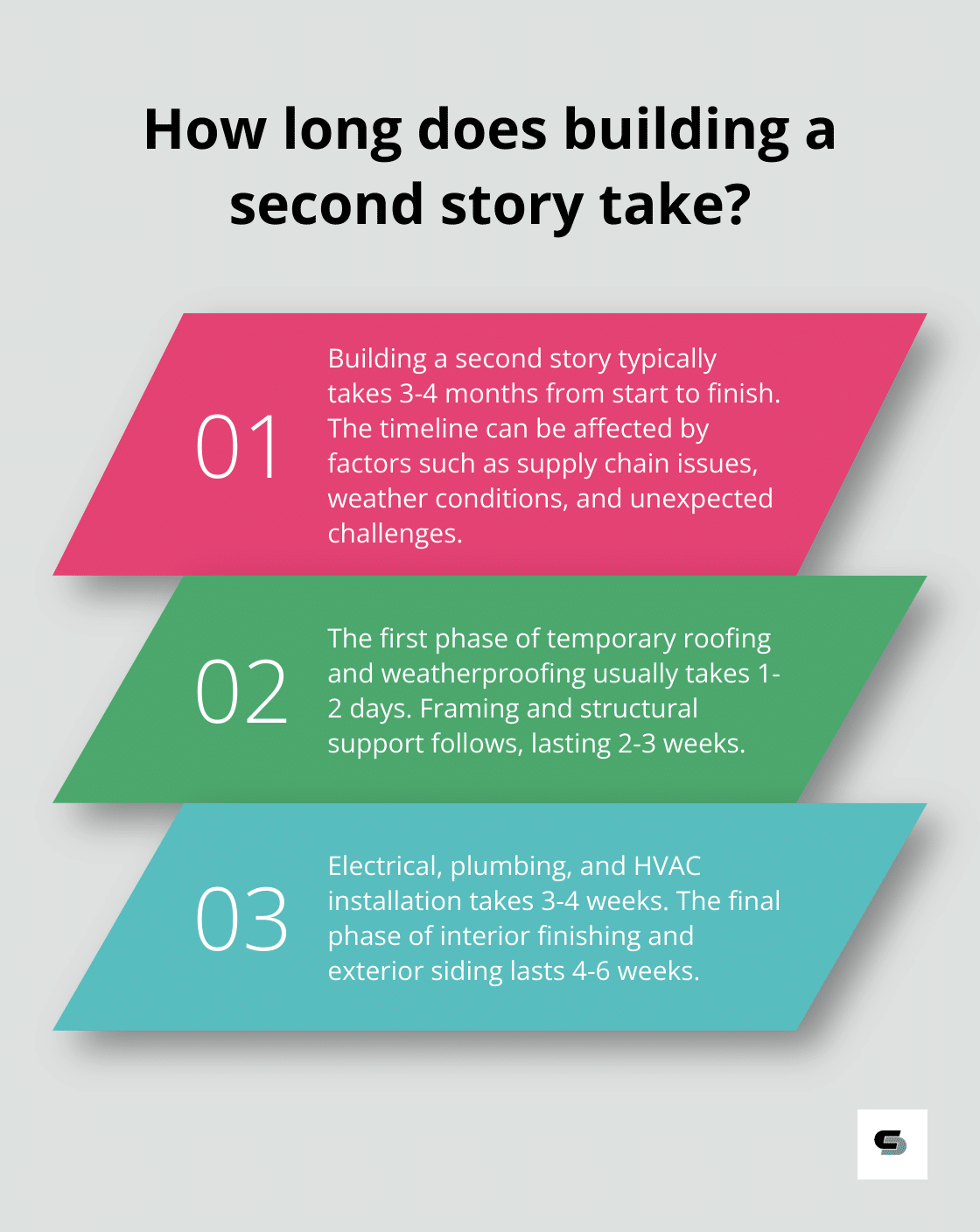 How long does building a second story take?

01

Building a second story typically takes 3-4 months from start to finish. The timeline can be affected by factors such as supply chain issues, weather conditions, and unexpected challenges.

02

The first phase of temporary roofing and weatherproofing usually takes 1-2 days. Framing and structural support follows, lasting 2-3 weeks.

03

Electrical, plumbing, and HVAC installation takes 3-4 weeks. The final phase of interior finishing and exterior siding lasts 4-6 weeks.