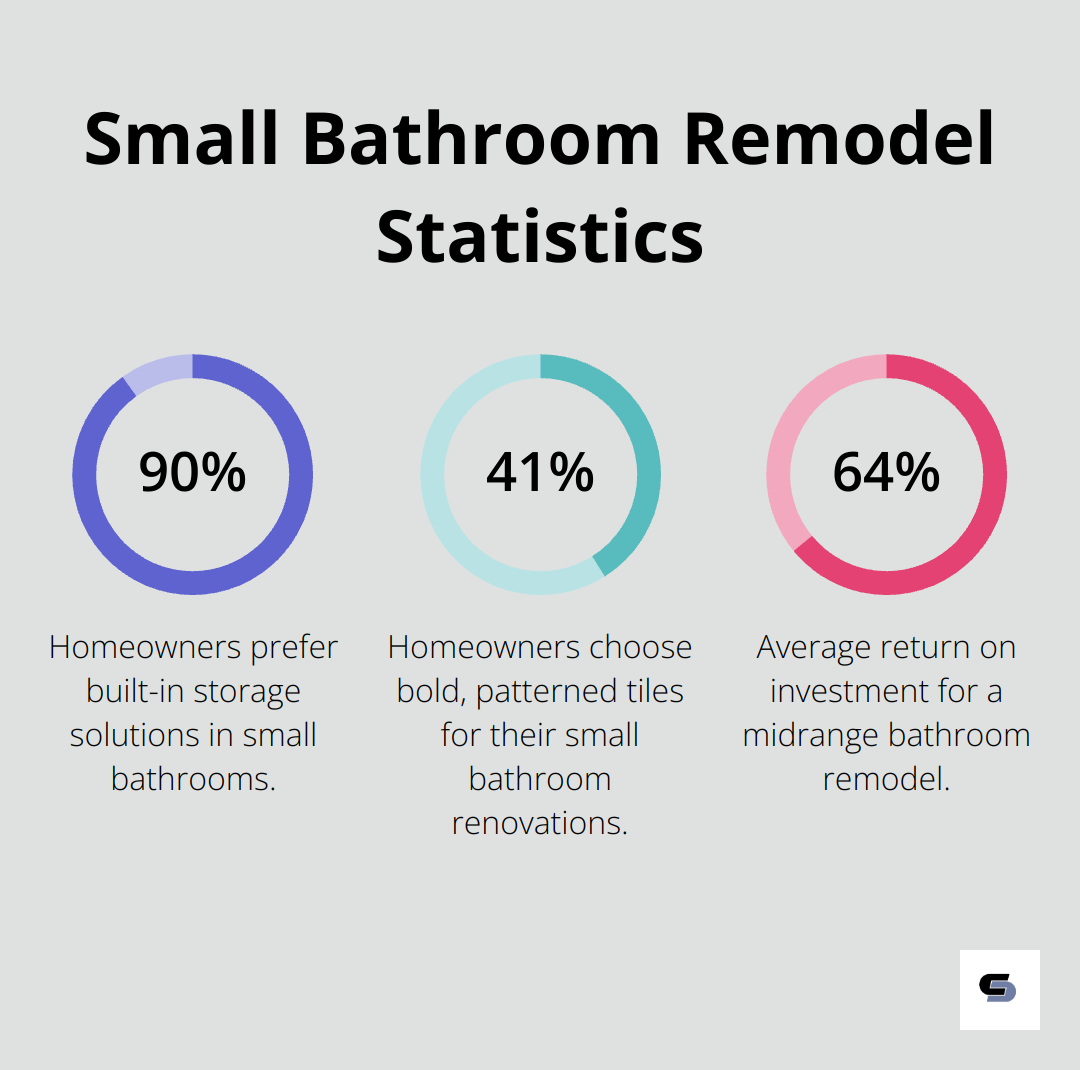 Small Bathroom Remodel Statistics

90%

Homeowners prefer built-in storage solutions in small bathrooms.

41%

Homeowners choose bold, patterned tiles for their small bathroom renovations.

64%

Average return on investment for a midrange bathroom remodel.