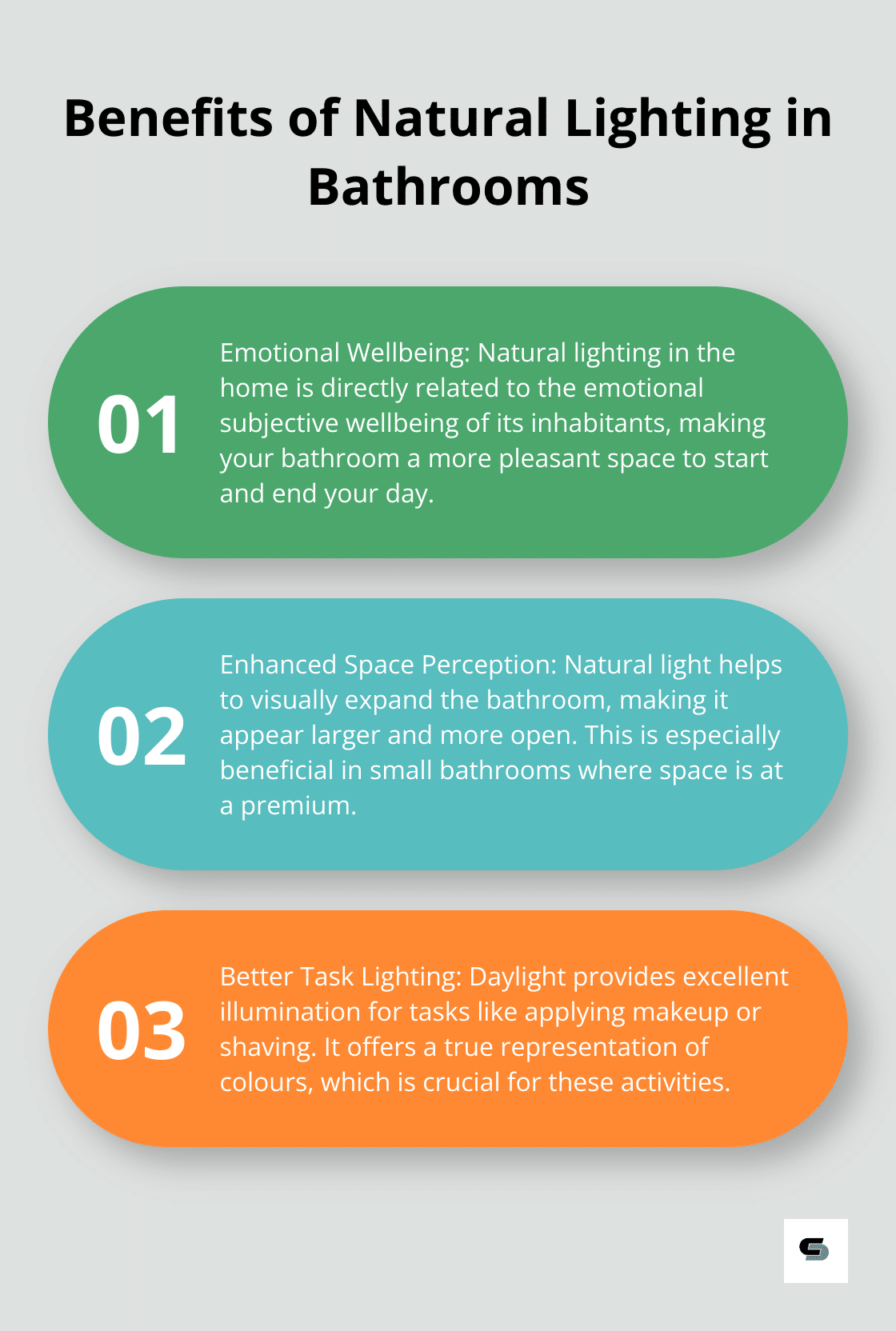 Benefits of Natural Lighting in Bathrooms

01

Emotional Wellbeing: Natural lighting in the home is directly related to the emotional subjective wellbeing of its inhabitants, making your bathroom a more pleasant space to start and end your day.

02

Enhanced Space Perception: Natural light helps to visually expand the bathroom, making it appear larger and more open. This is especially beneficial in small bathrooms where space is at a premium.

03

Better Task Lighting: Daylight provides excellent illumination for tasks like applying makeup or shaving. It offers a true representation of colours, which is crucial for these activities.