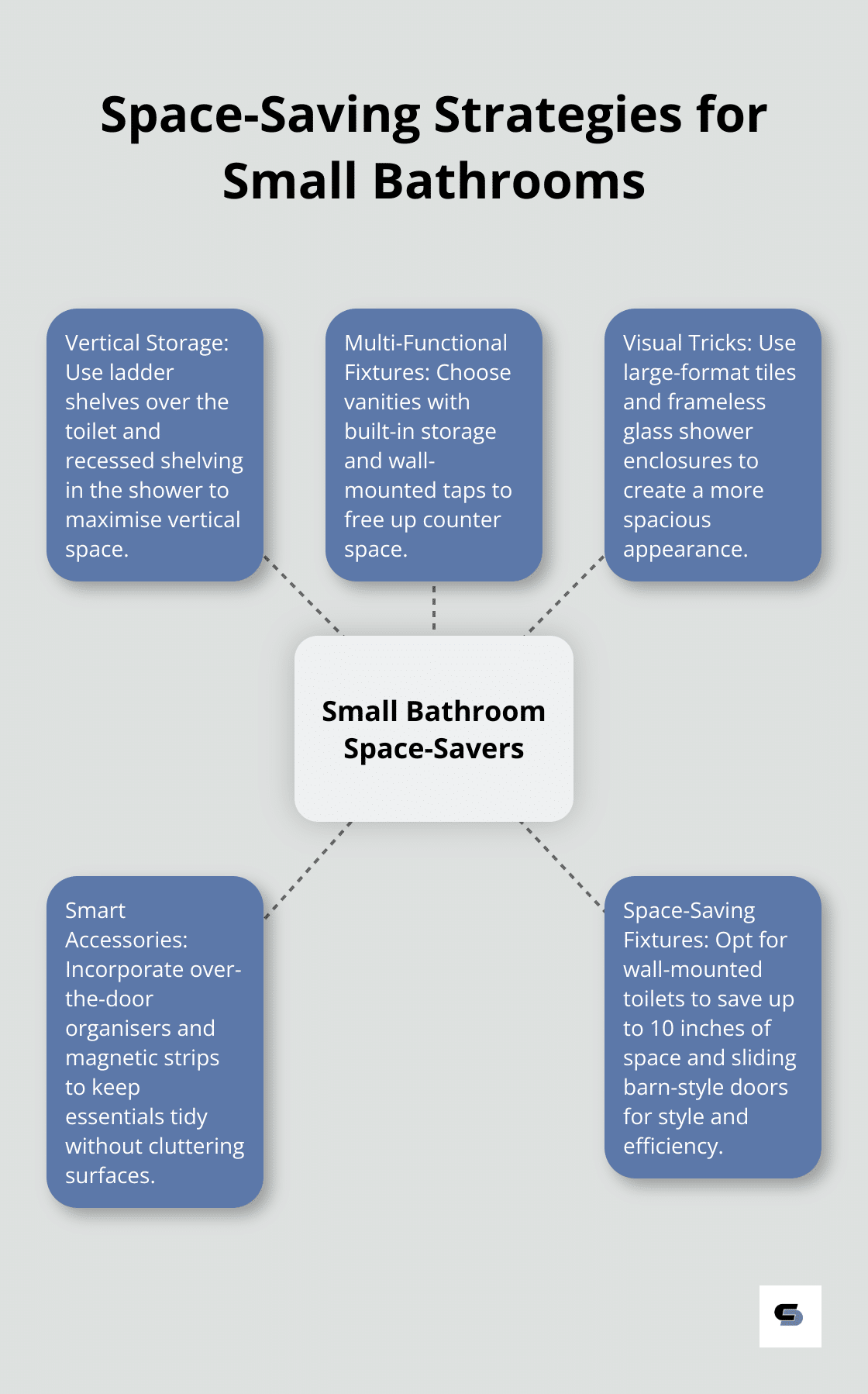 Space-Saving Strategies for Small Bathrooms

Vertical Storage: Use ladder shelves over the toilet and recessed shelving in the shower to maximise vertical space.

Multi-Functional Fixtures: Choose vanities with built-in storage and wall-mounted taps to free up counter space.

Visual Tricks: Use large-format tiles and frameless glass shower enclosures to create a more spacious appearance.

Small Bathroom Space-Savers

Smart Accessories: Incorporate over-the-door organisers and magnetic strips to keep essentials tidy without cluttering surfaces.

Space-Saving Fixtures: Opt for wall-mounted toilets to save up to 10 inches of space and sliding barn-style doors for style and efficiency.