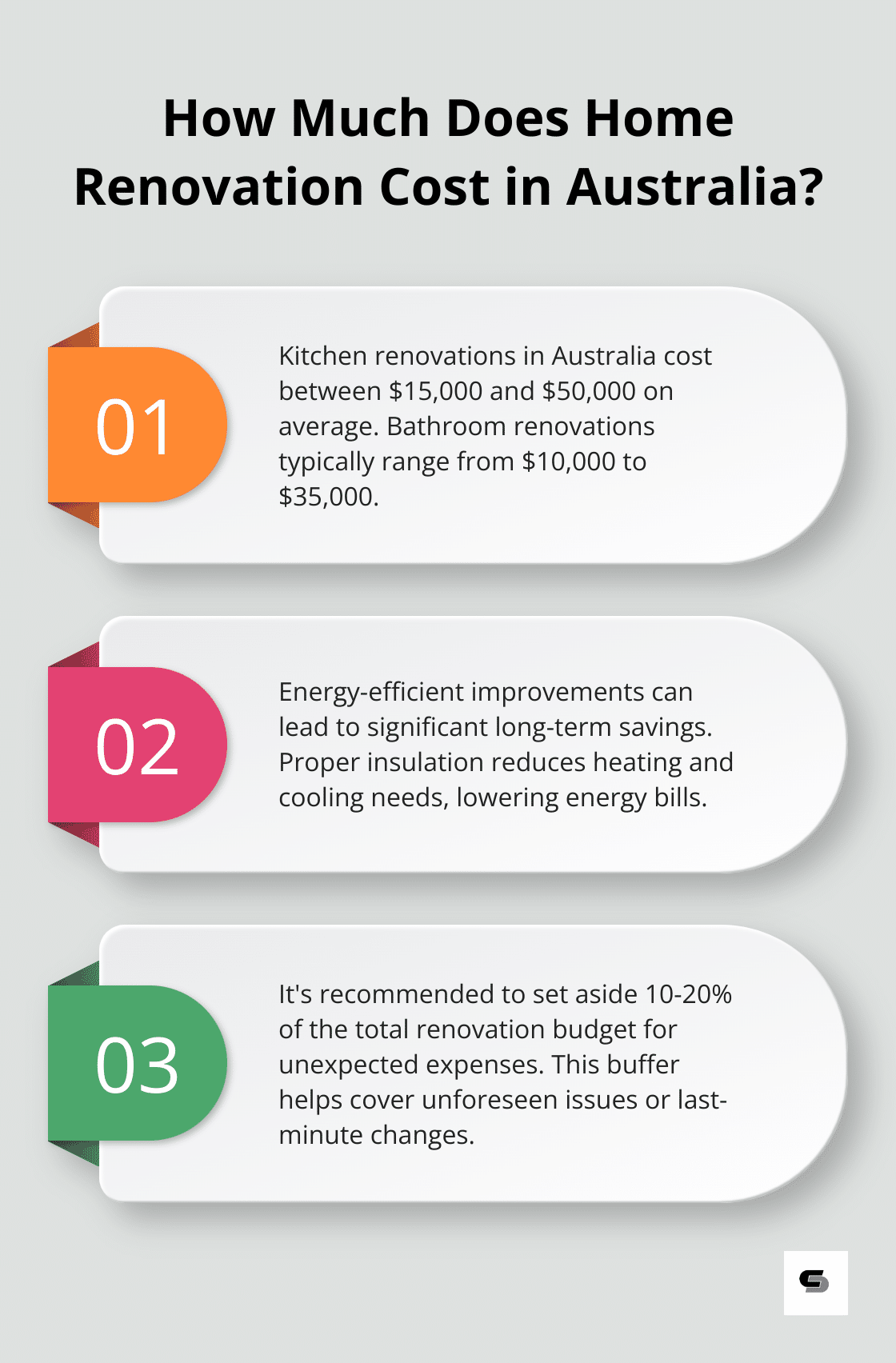 How Much Does Home Renovation Cost in Australia?

01

Kitchen renovations in Australia cost between \$15,000 and \$50,000 on average. Bathroom renovations typically range from \$10,000 to \$35,000.

02

Energy-efficient improvements can lead to significant long-term savings. Proper insulation reduces heating and cooling needs, lowering energy bills.

03

It's recommended to set aside 10-20% of the total renovation budget for unexpected expenses. This buffer helps cover unforeseen issues or last-minute changes.