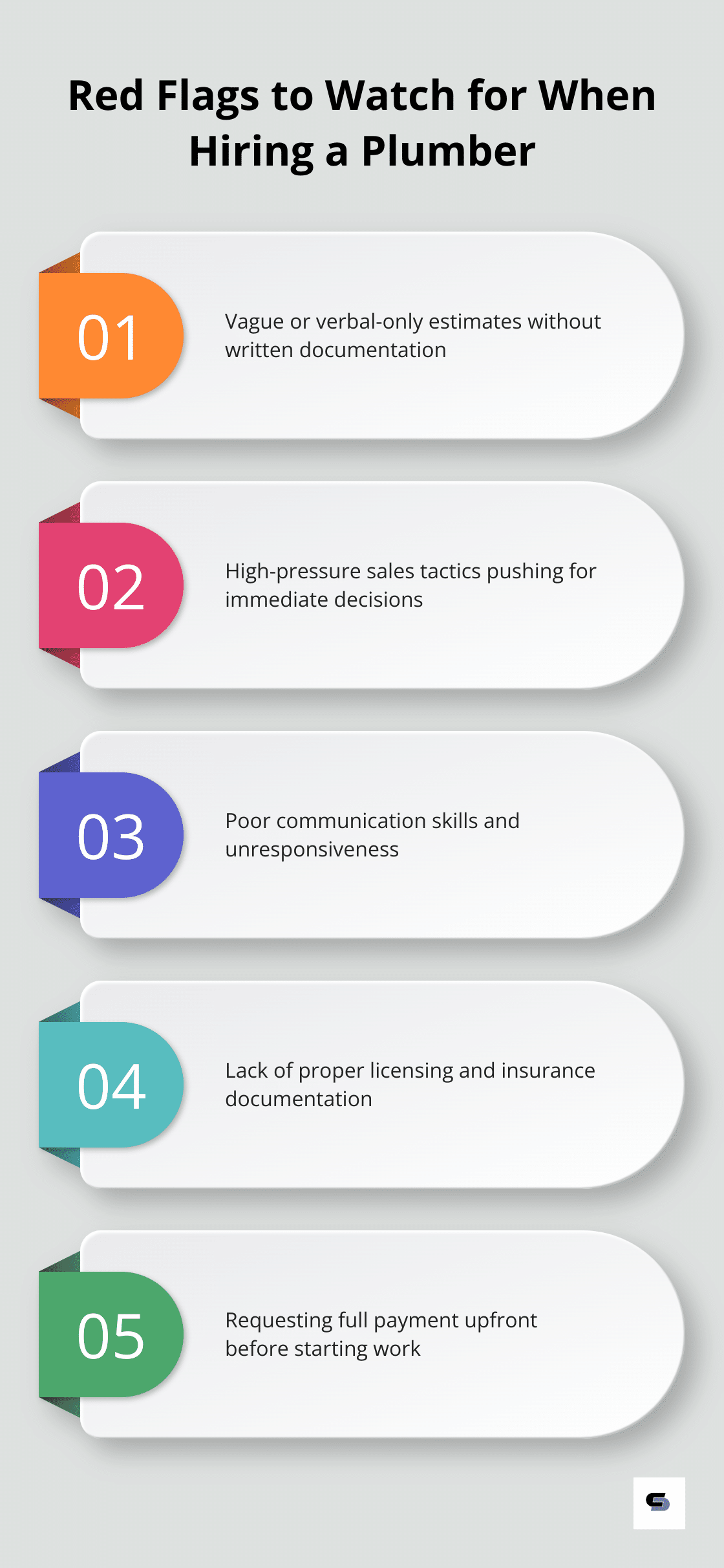 Red Flags to Watch for When Hiring a Plumber

01

Vague or verbal-only estimates without written documentation

02

High-pressure sales tactics pushing for immediate decisions

03

Poor communication skills and unresponsiveness

04

Lack of proper licensing and insurance documentation

05

Requesting full payment upfront before starting work