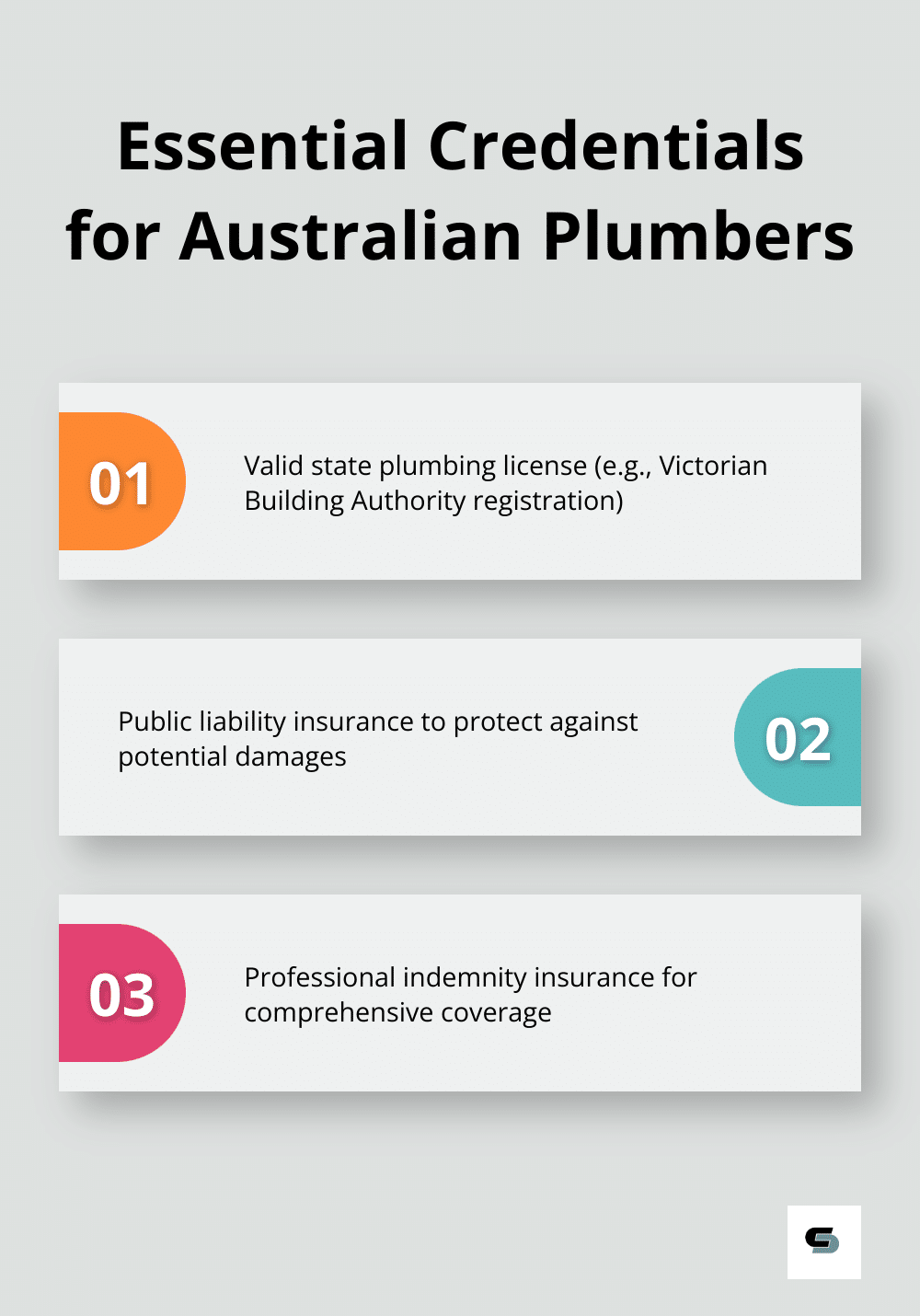 Essential Credentials for Australian Plumbers

01

Valid state plumbing license (e.g., Victorian Building Authority registration)

Public liability insurance to protect against potential damages

02

03

Professional indemnity insurance for comprehensive coverage