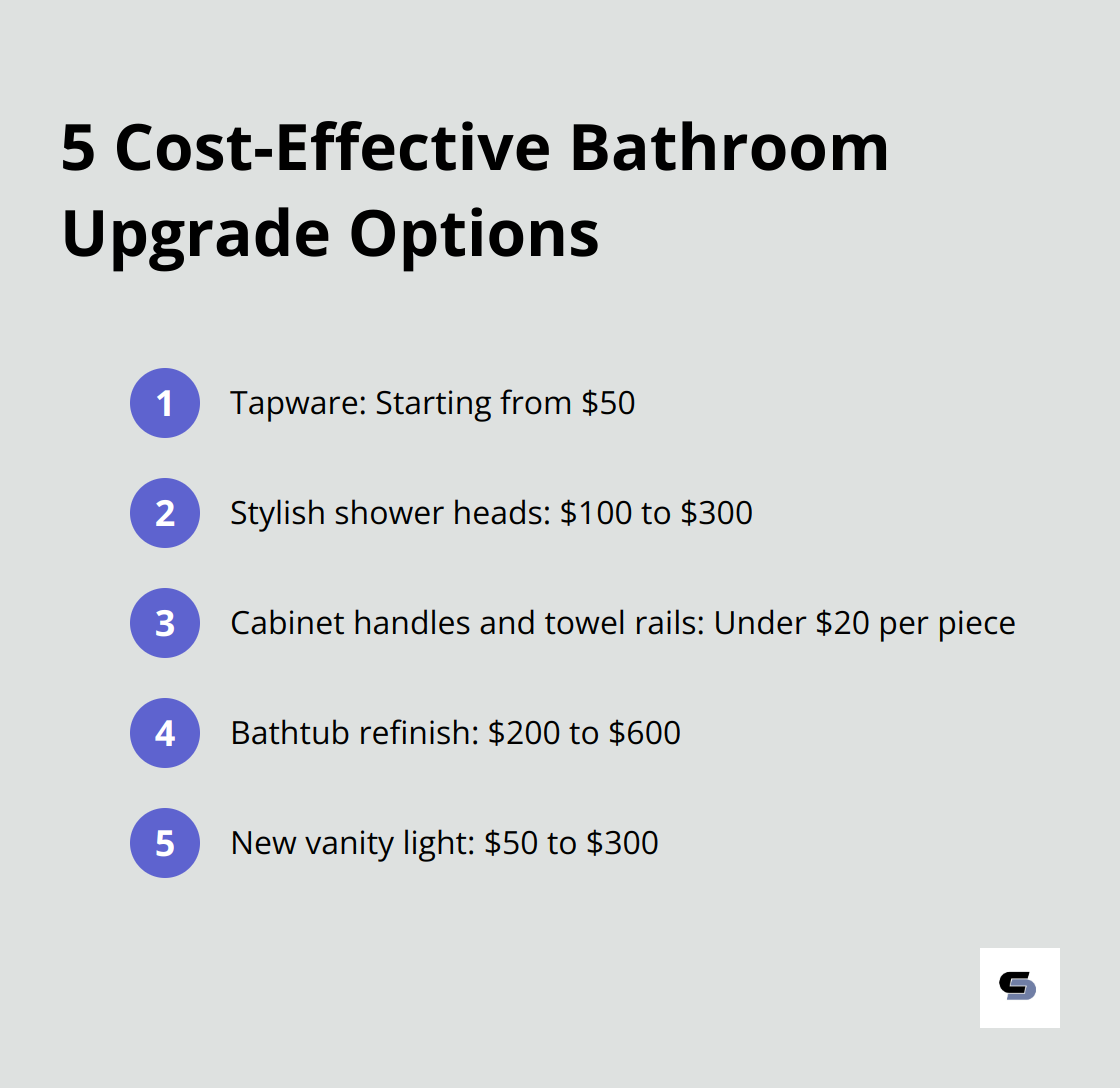 5 Cost-Effective Bathroom Upgrade Options

1 Tapware: Starting from \$50

2 Stylish shower heads: \$100 to \$300

3 Cabinet handles and towel rails: Under \$20 per piece

4 Bathtub refinish: \$200 to \$600

5 New vanity light: \$50 to \$300