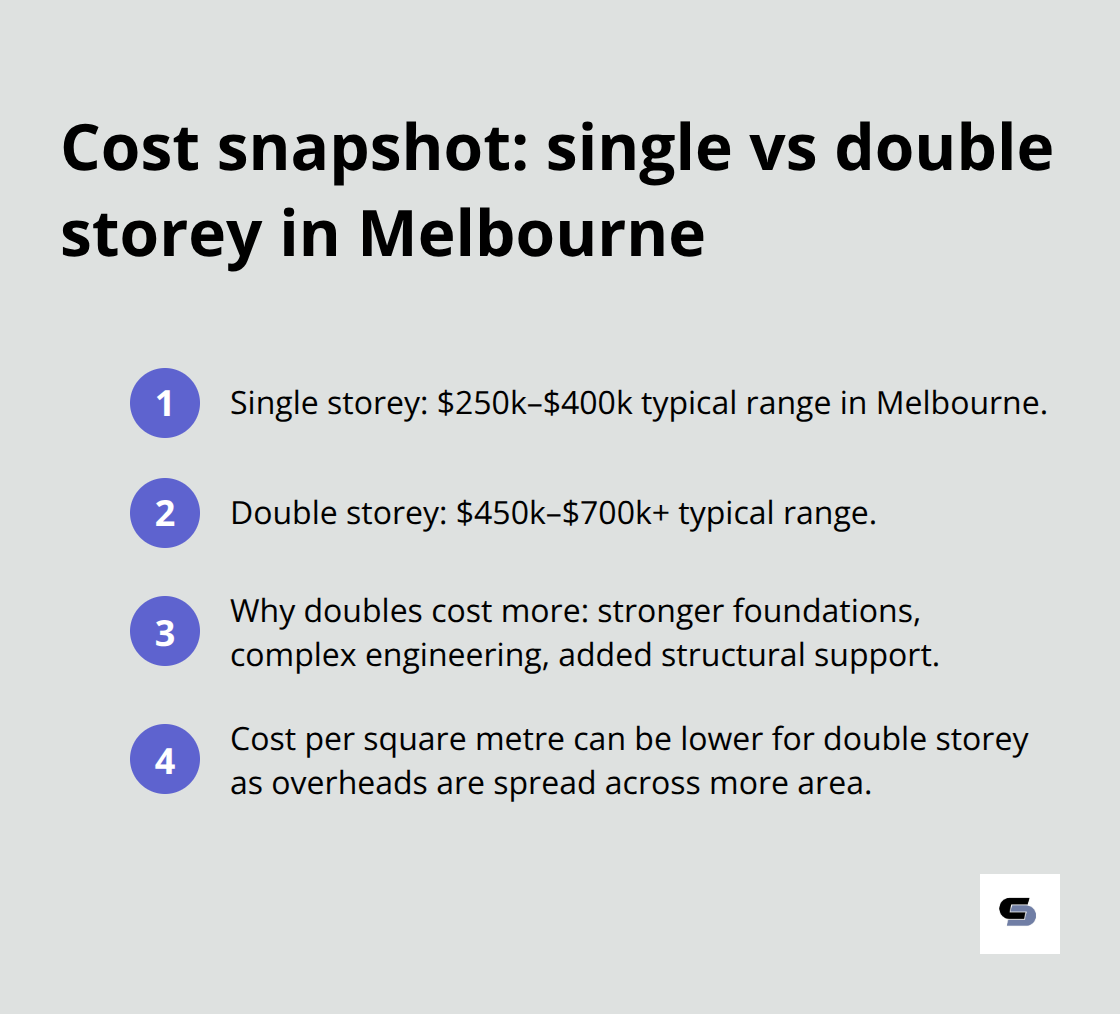 Cost snapshot: single vs double storey in Melbourne

1 Single storey: \$250k–\$400k typical range in Melbourne.

2 Double storey: \$450k–\$700k+ typical range.

3 Why doubles cost more: stronger foundations, complex engineering, added structural support.

4 Cost per square metre can be lower for double storey as overheads are spread across more area.