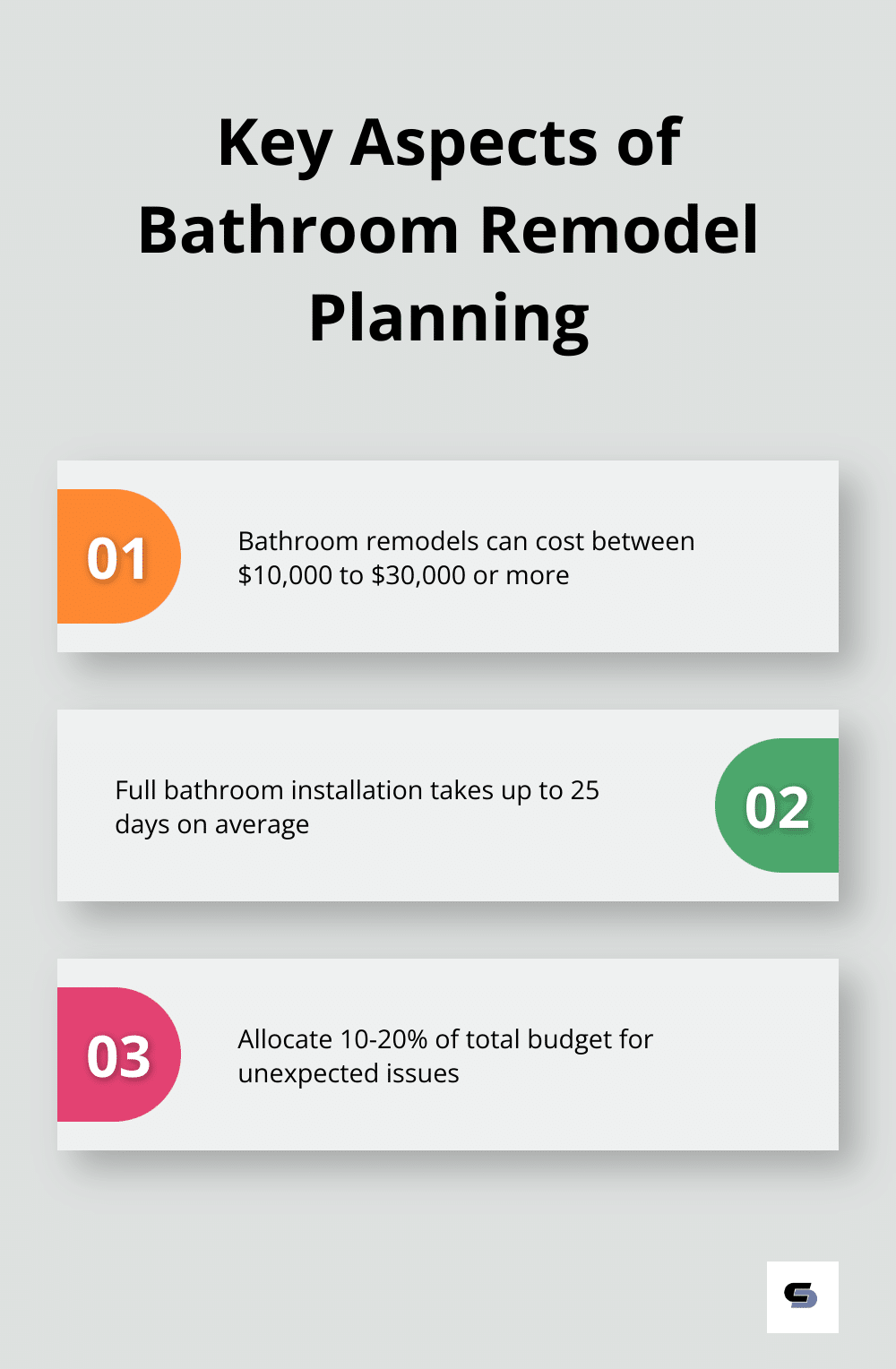 Key Aspects of Bathroom Remodel Planning

01

Bathroom remodels can cost between \$10,000 to \$30,000 or more

Full bathroom installation takes up to 25 days on average

02

03

Allocate 10-20% of total budget for unexpected issues