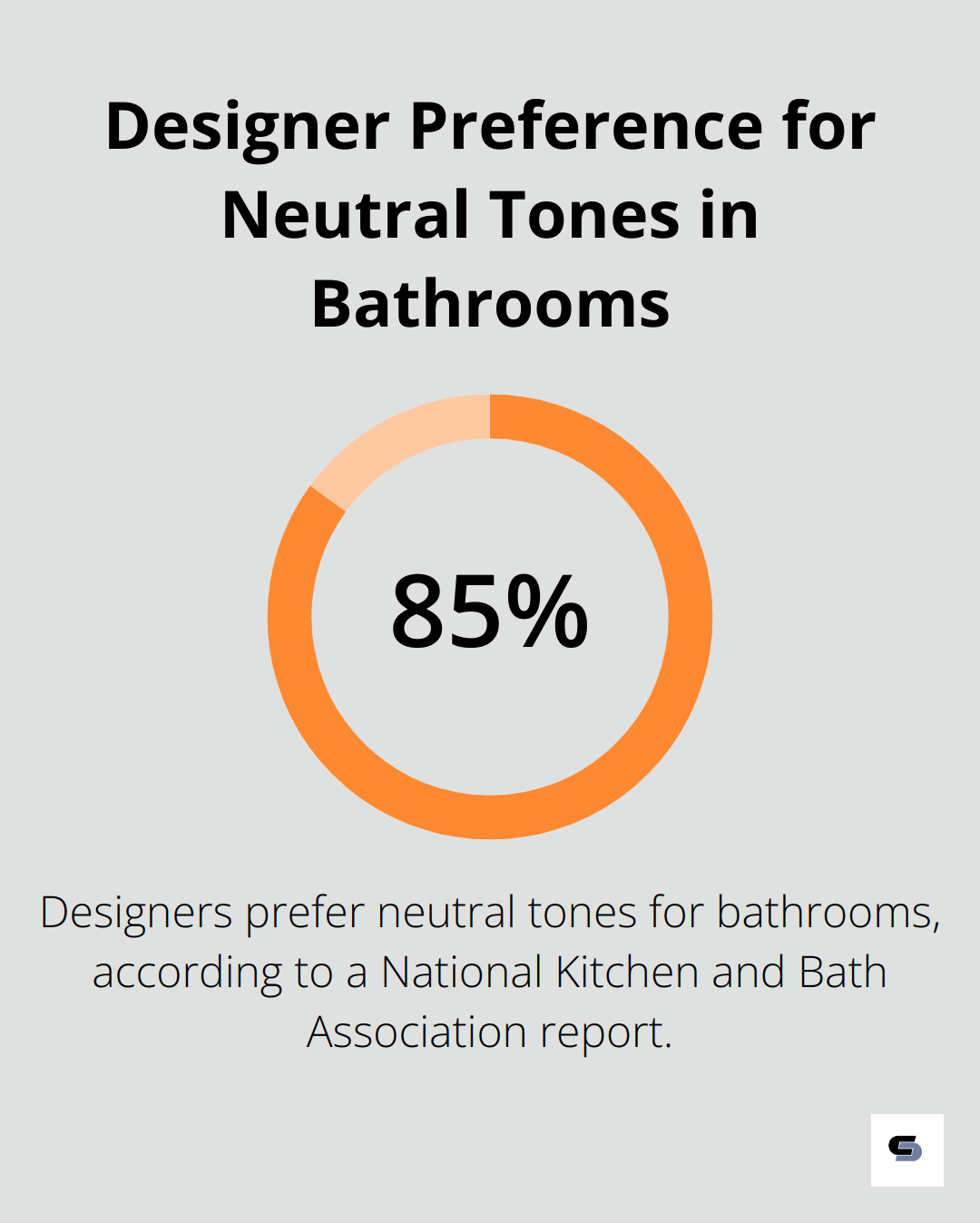 Designer Preference for Neutral Tones in Bathrooms

85%

Designers prefer neutral tones for bathrooms, according to a National Kitchen and Bath Association report.