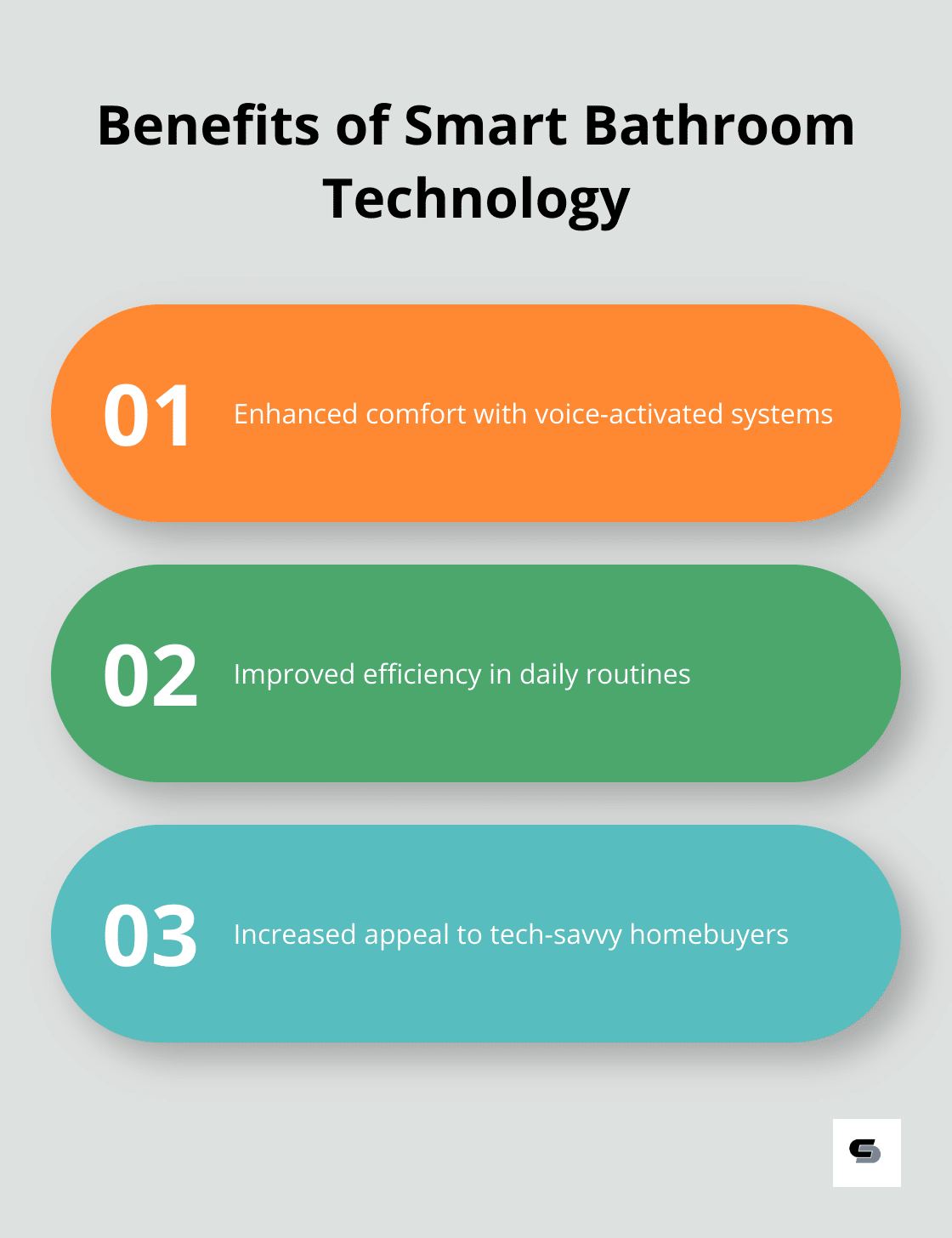 Benefits of Smart Bathroom Technology

01 Enhanced comfort with voice-activated systems

02 Improved efficiency in daily routines

03 Increased appeal to tech-savvy homebuyers