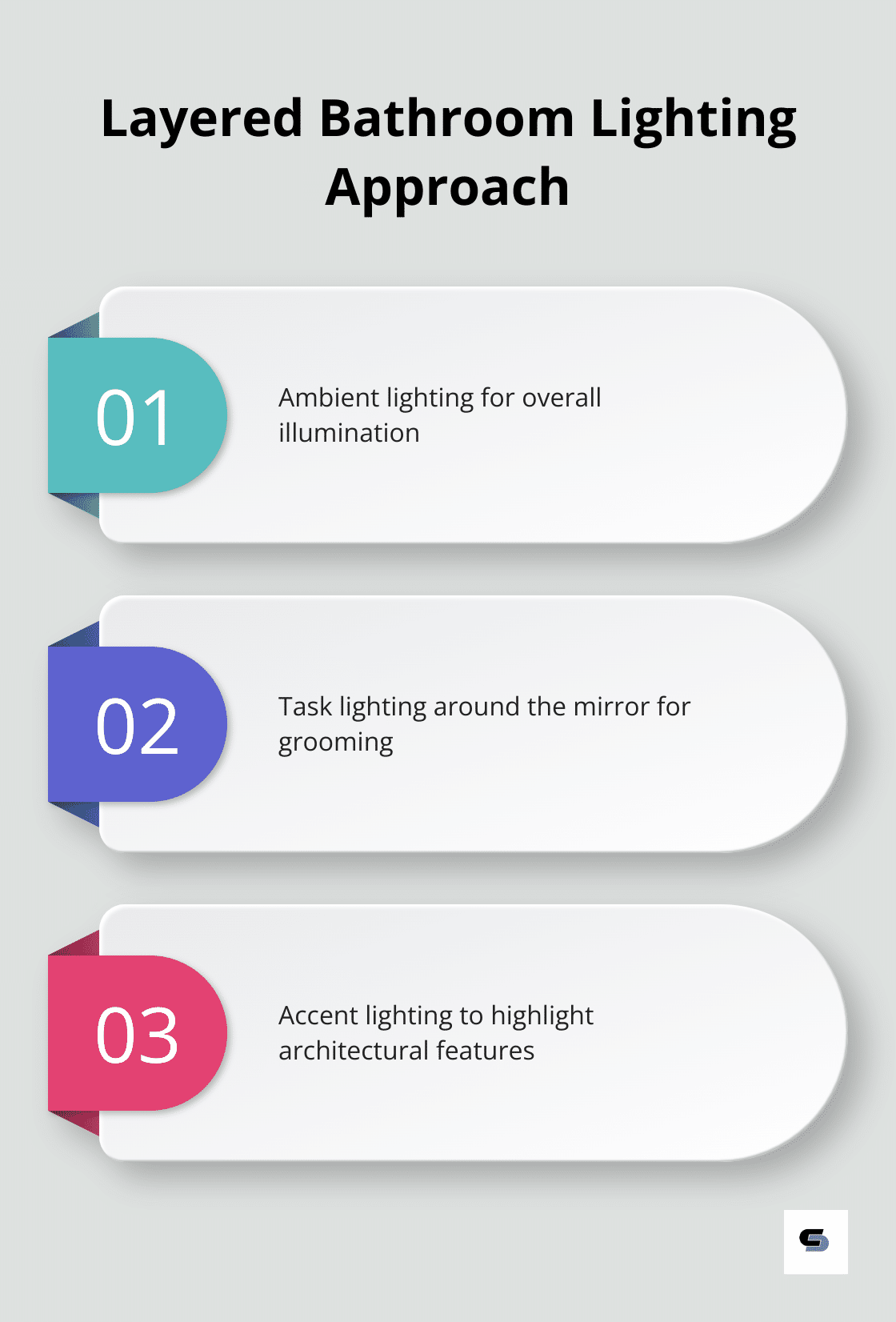 Layered Bathroom Lighting Approach

01

Ambient lighting for overall illumination

02

Task lighting around the mirror for grooming

03

Accent lighting to highlight architectural features