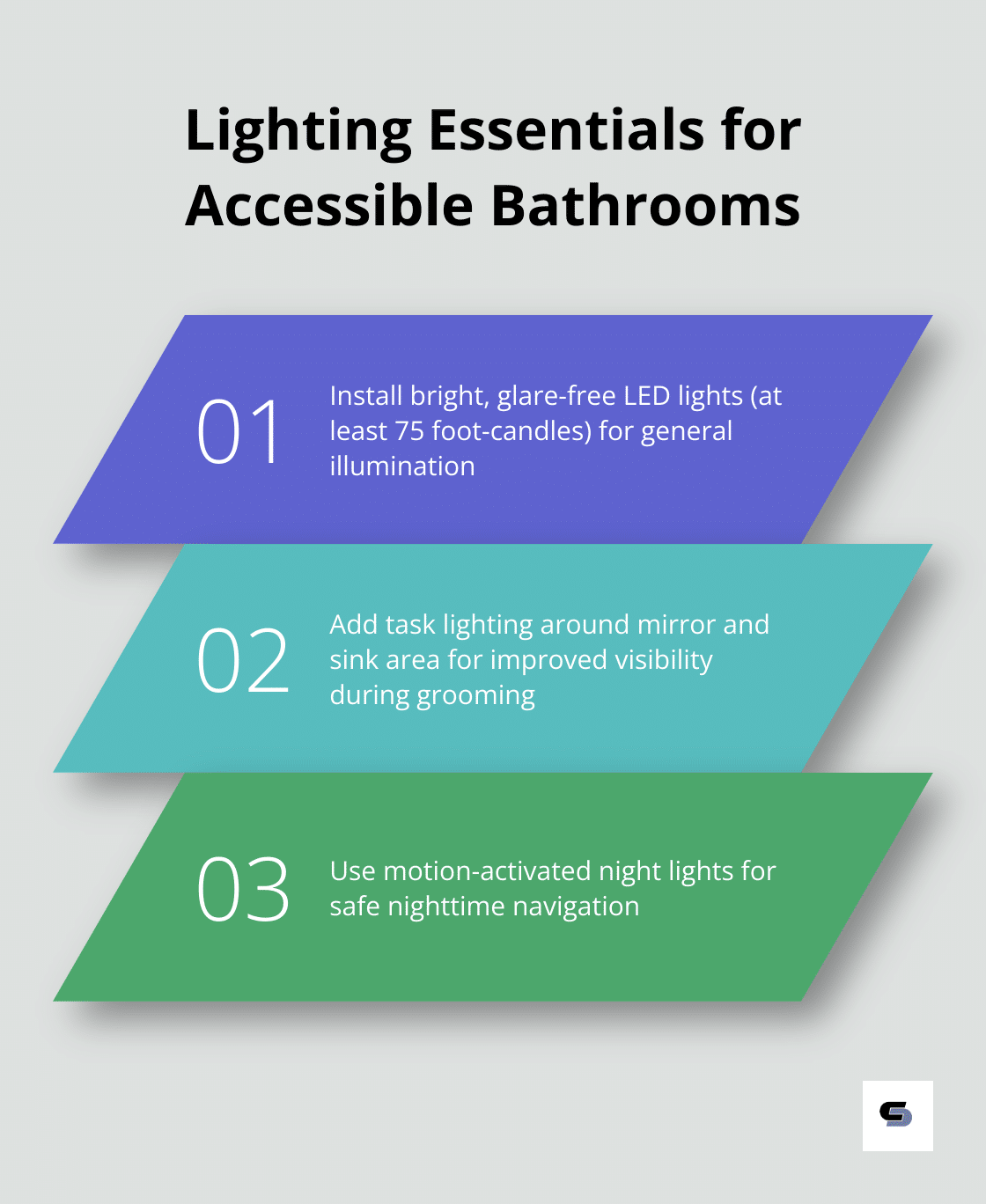 Lighting Essentials for Accessible Bathrooms

01

Install bright, glare-free LED lights (at least 75 foot-candles) for general illumination

02

Add task lighting around mirror and sink area for improved visibility during grooming

03

Use motion-activated night lights for safe nighttime navigation