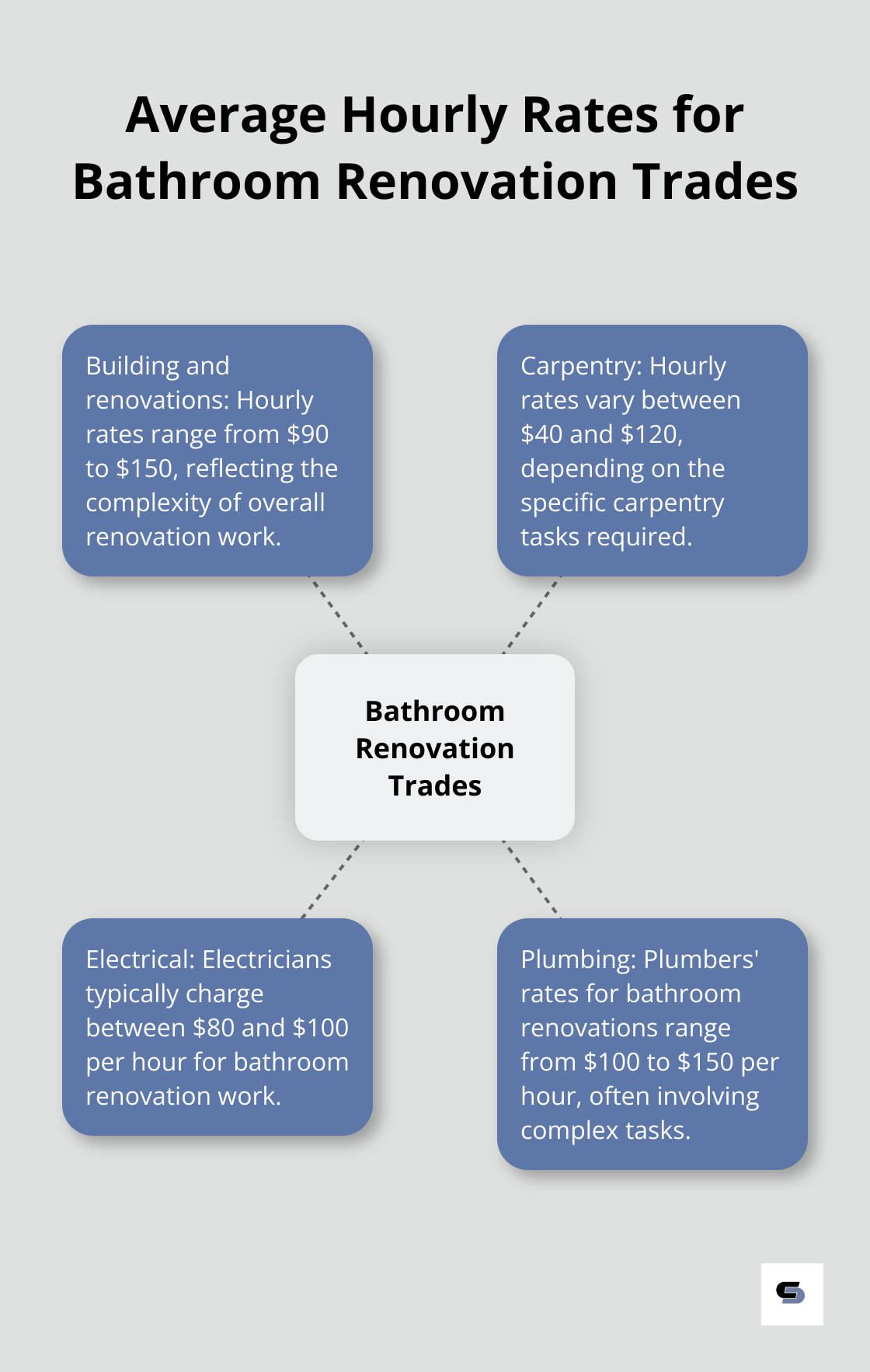 Average Hourly Rates for Bathroom Renovation Trades

Building and renovations: Hourly rates range from \$90 to \$150, reflecting the complexity of overall renovation work.

Carpentry: Hourly rates vary between \$40 and \$120, depending on the specific carpentry tasks required.

Bathroom Renovation Trades

Electrical: Electricians typically charge between \$80 and \$100 per hour for bathroom renovation work.

Plumbing: Plumbers' rates for bathroom renovations range from \$100 to \$150 per hour, often involving complex tasks.