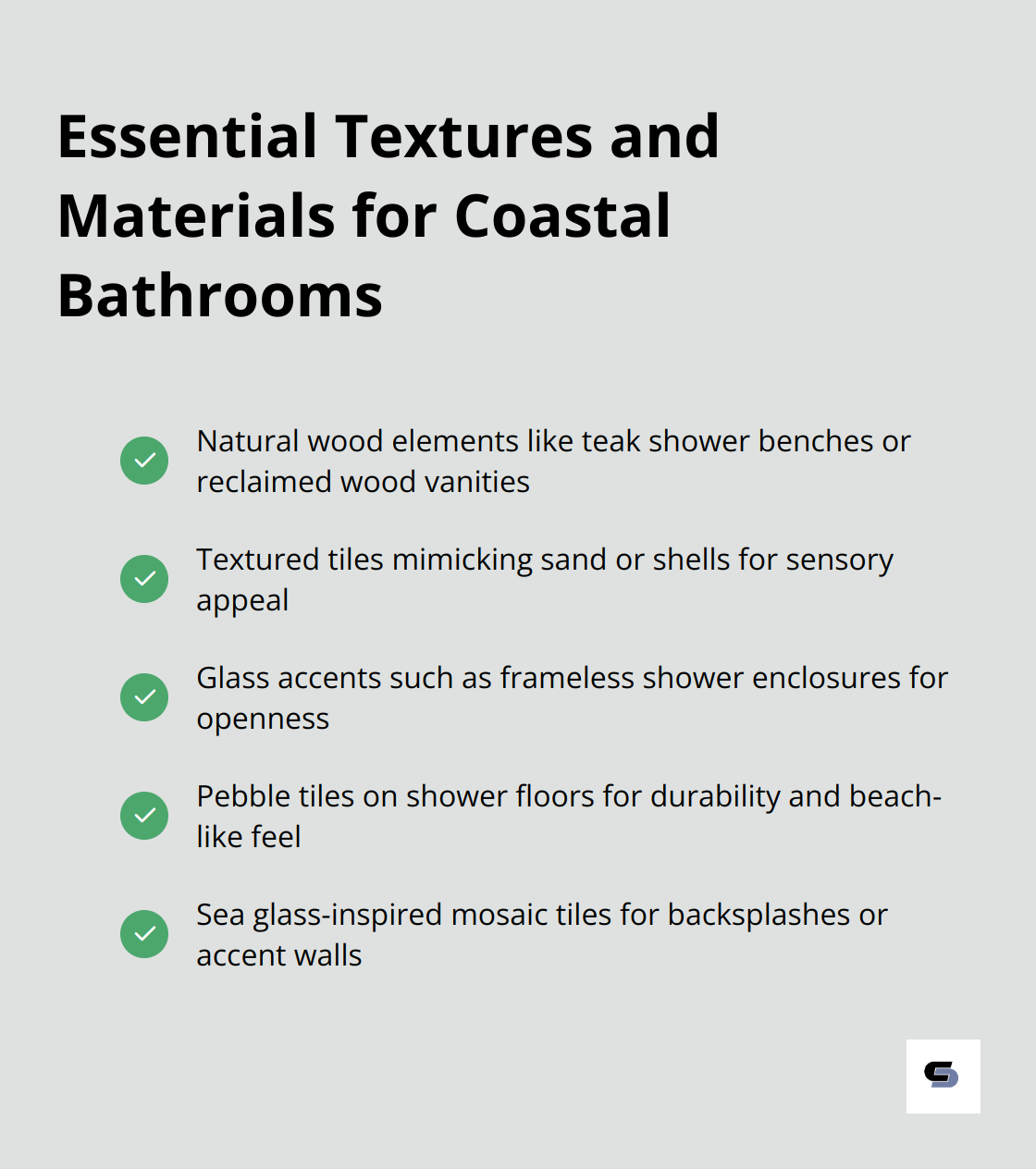 Essential Textures and Materials for Coastal Bathrooms

Natural wood elements like teak shower benches or reclaimed wood vanities

Textured tiles mimicking sand or shells for sensory appeal

Glass accents such as frameless shower enclosures for openness

Pebble tiles on shower floors for durability and beach-like feel

Sea glass-inspired mosaic tiles for backsplashes or accent walls