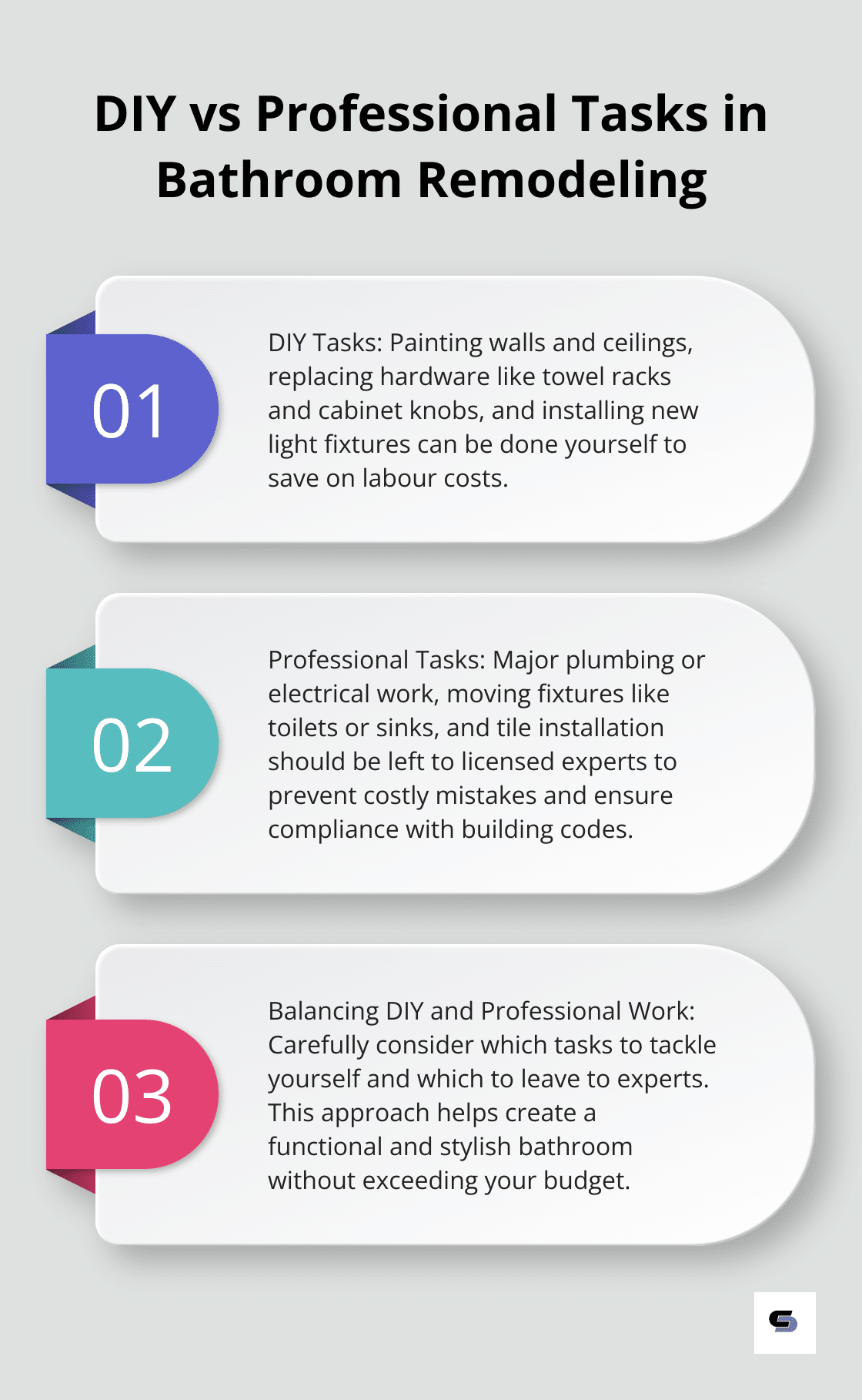 DIY vs Professional Tasks in Bathroom Remodeling

01

DIY Tasks: Painting walls and ceilings, replacing hardware like towel racks and cabinet knobs, and installing new light fixtures can be done yourself to save on labour costs.

02

Professional Tasks: Major plumbing or electrical work, moving fixtures like toilets or sinks, and tile installation should be left to licensed experts to prevent costly mistakes and ensure compliance with building codes.

03

Balancing DIY and Professional Work: Carefully consider which tasks to tackle yourself and which to leave to experts. This approach helps create a functional and stylish bathroom without exceeding your budget.