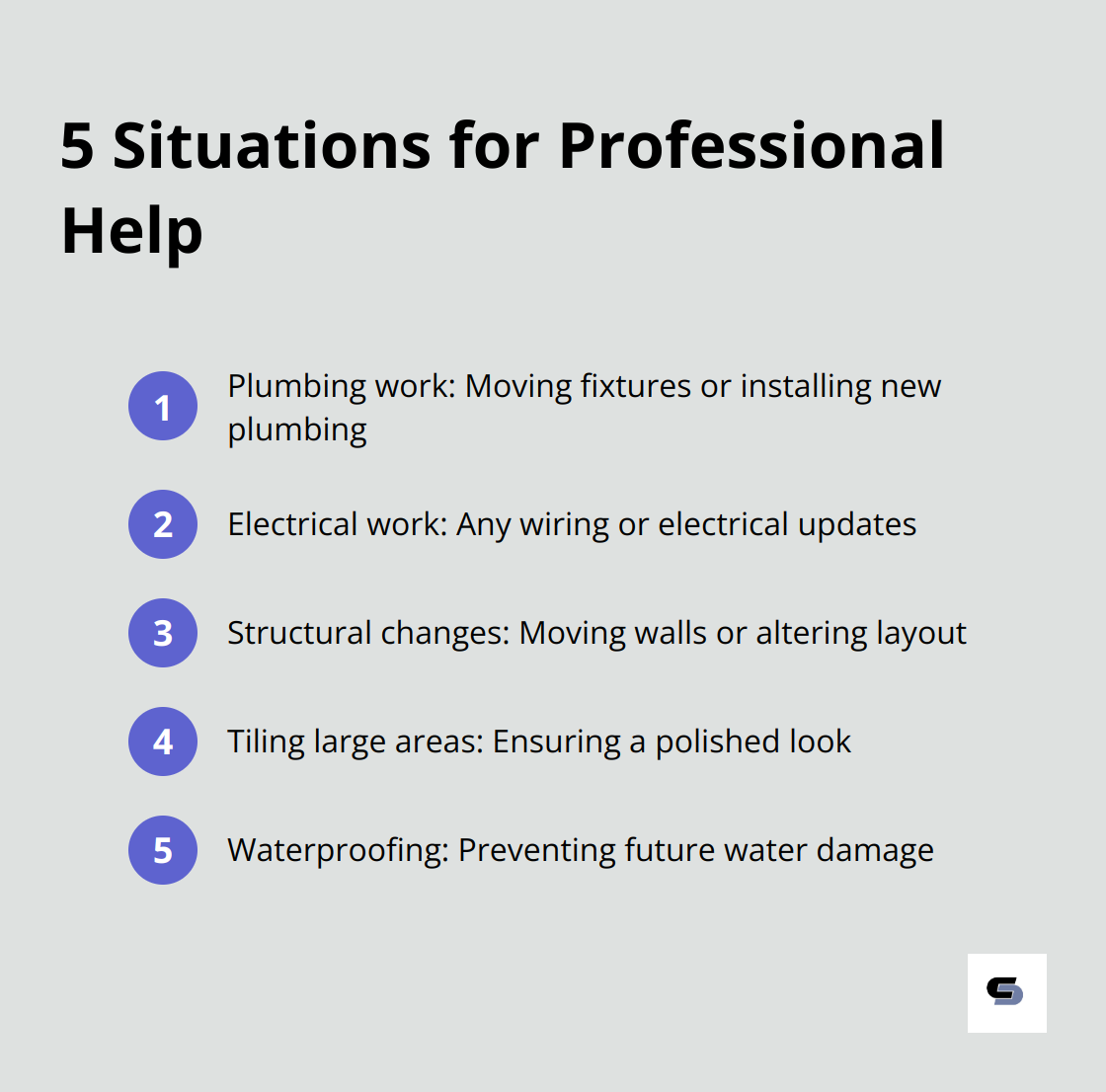 5 Situations for Professional Help

1 Plumbing work: Moving fixtures or installing new plumbing

2 Electrical work: Any wiring or electrical updates

3 Structural changes: Moving walls or altering layout

4 Tiling large areas: Ensuring a polished look

5 Waterproofing: Preventing future water damage