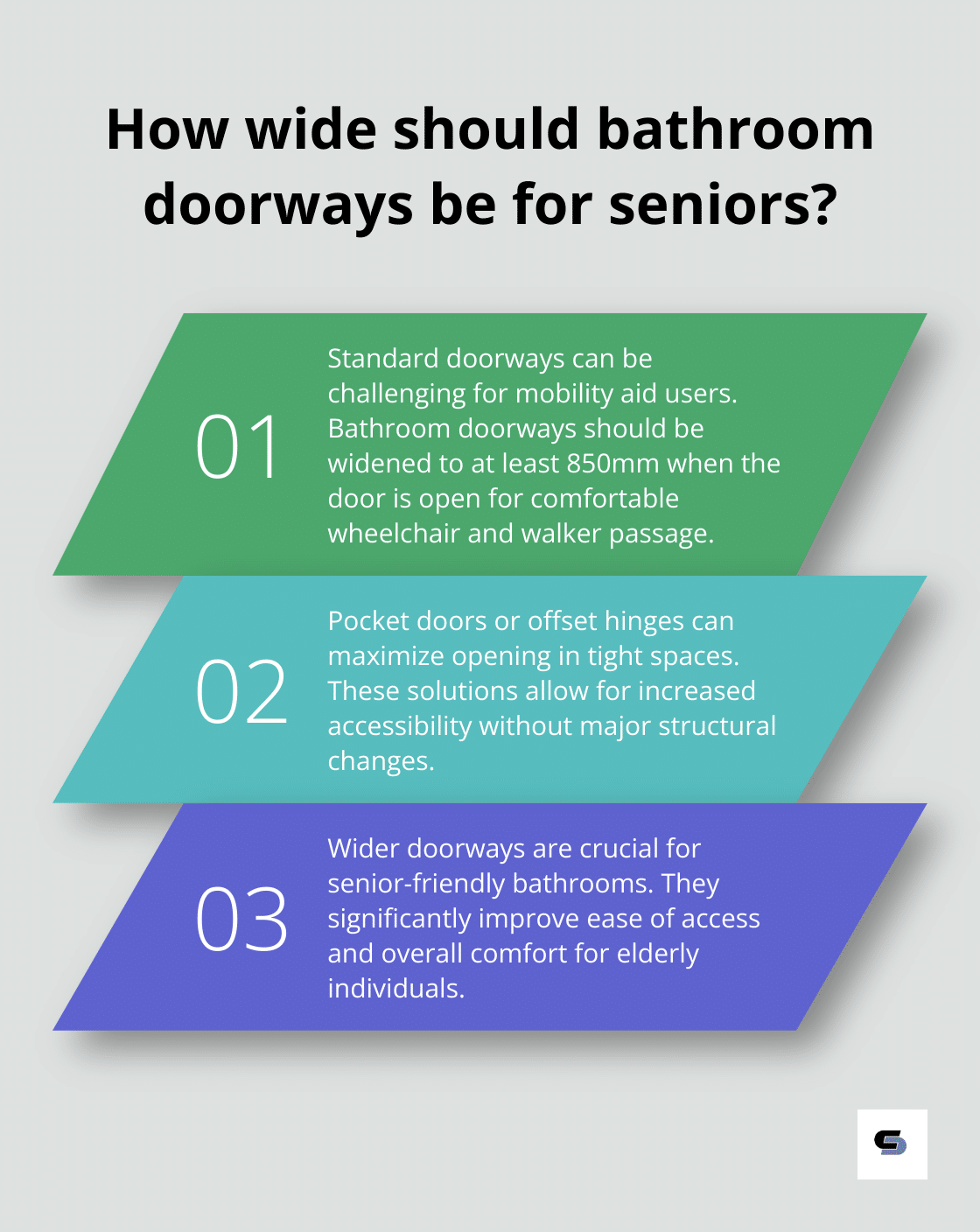 How wide should bathroom doorways be for seniors?

01

Standard doorways can be challenging for mobility aid users. Bathroom doorways should be widened to at least 850mm when the door is open for comfortable wheelchair and walker passage.

02

Pocket doors or offset hinges can maximize opening in tight spaces. These solutions allow for increased accessibility without major structural changes.

03

Wider doorways are crucial for senior-friendly bathrooms. They significantly improve ease of access and overall comfort for elderly individuals.