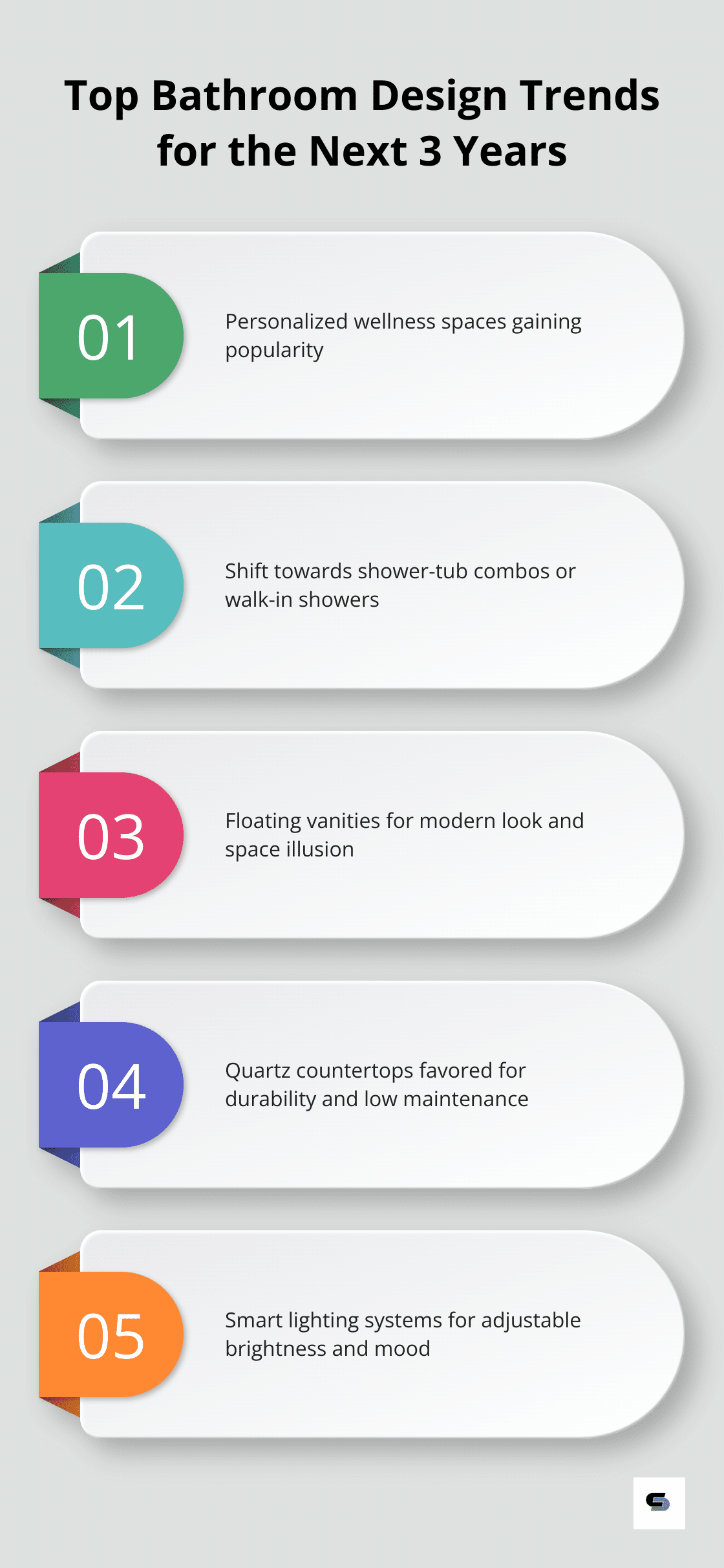 Top Bathroom Design Trends for the Next 3 Years

01

Personalized wellness spaces gaining popularity

02

Shift towards shower-tub combos or walk-in showers

03

Floating vanities for modern look and space illusion

04

Quartz countertops favored for durability and low maintenance

05

Smart lighting systems for adjustable brightness and mood